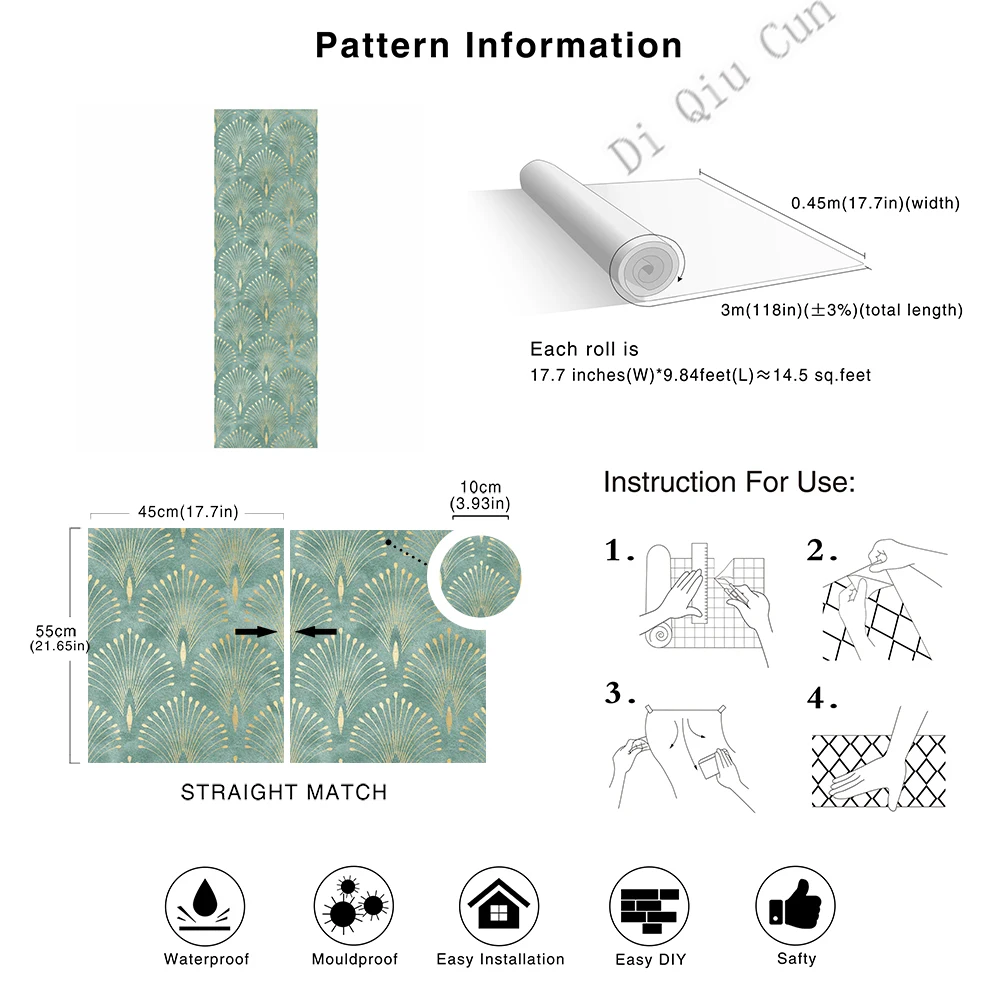 Pattern Information

Di Qiu Cun

0.45m(17.7in)(width)

3m(118in)(±3%)(total length)

Each roll is
17.7 inches(W)*9.84feet(L)≈14.5 sq.feet

45cm(17.7in)

10cm
(3.93in)

55cm
(21.65in)

STRAIGHT MATCH

Instruction For Use:

1.

2.

3.

4.

Waterproof

Mouldproof

Easy Installation

Easy DIY

Safty