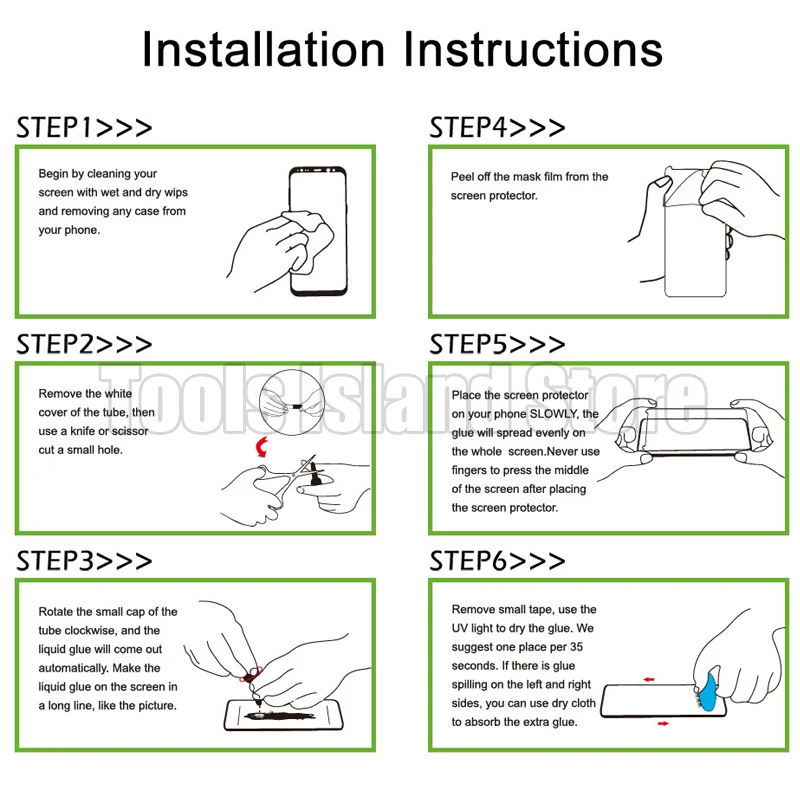 Installation Instructions

STEP1>>>

Begin by cleaning your screen with wet and dry wips and removing any case from your phone.

STEP2>>>

Remove the white cover of the tube, then use a knife or scissor cut a small hole.

STEP3>>>

Rotate the small cap of the tube clockwise, and the liquid glue will come out automatically. Make the liquid glue on the screen in a long line, like the picture.

STEP4>>>

Peel off the mask film from the screen protector.

STEP5>>>

Place the screen protector on your phone SLOWLY, the glue will spread evenly on the whole screen.Never use fingers to press the middle of the screen after placing the screen protector.

STEP6>>>

Remove small tape, use the UV light to dry the glue. We suggest one place per 35 seconds. If there is glue spilling on the left and right sides, you can use dry cloth to absorb the extra glue.

Tools Island Store