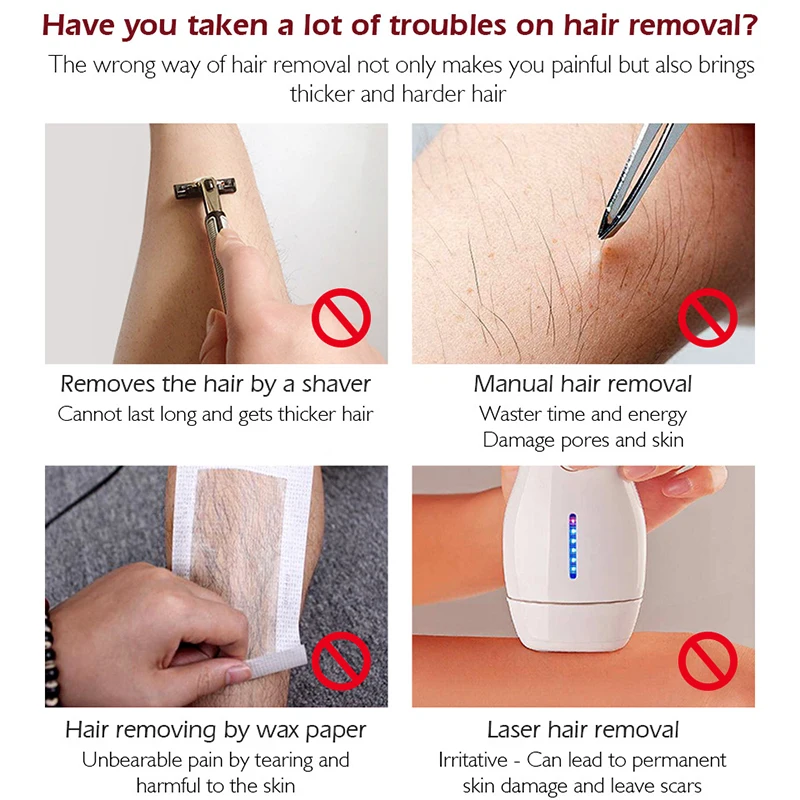 Have you taken a lot of troubles on hair removal?

The wrong way of hair removal not only makes you painful but also brings thicker and harder hair

Removes the hair by a shaver
Cannot last long and gets thicker hair

Manual hair removal
Waster time and energy
Damage pores and skin

Hair removing by wax paper
Unbearable pain by tearing and harmful to the skin

Laser hair removal
Irritative - Can lead to permanent skin damage and leave scars