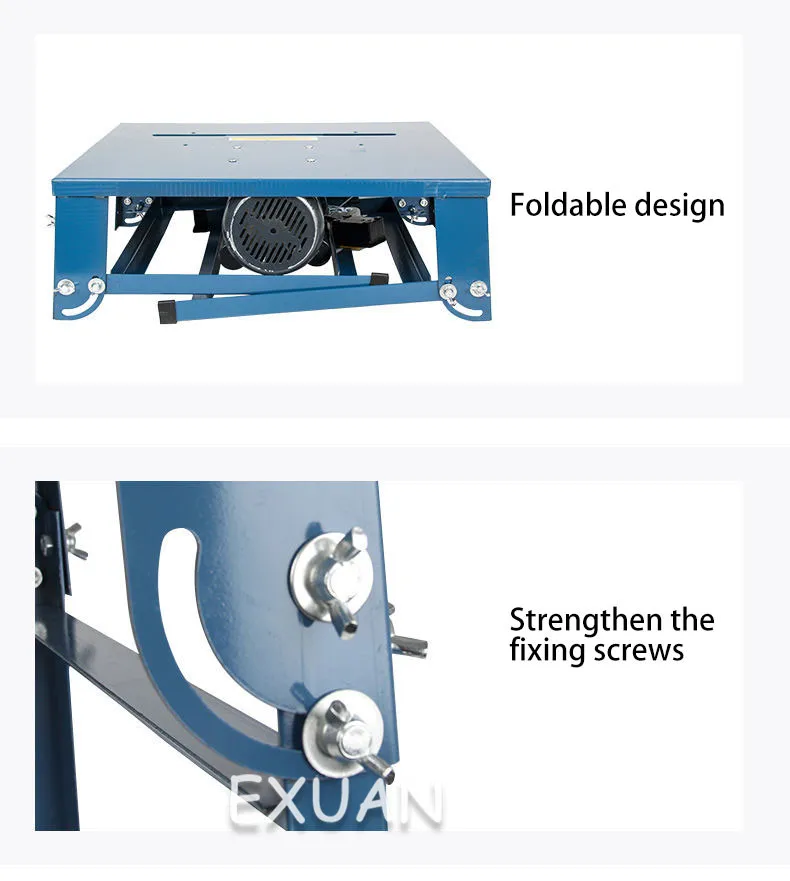 Foldable design

Strengthen the fixing screws

EXUAN