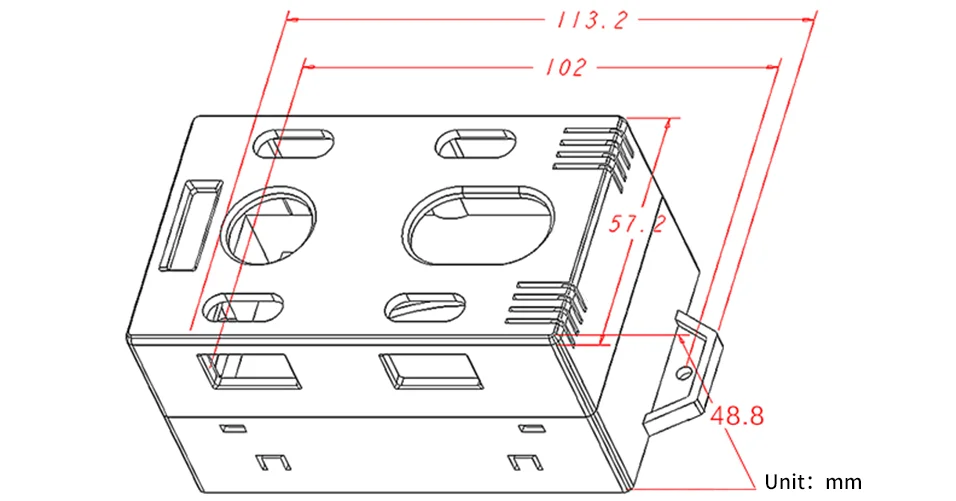 113.2
102
57.2
48.8
Unit: mm