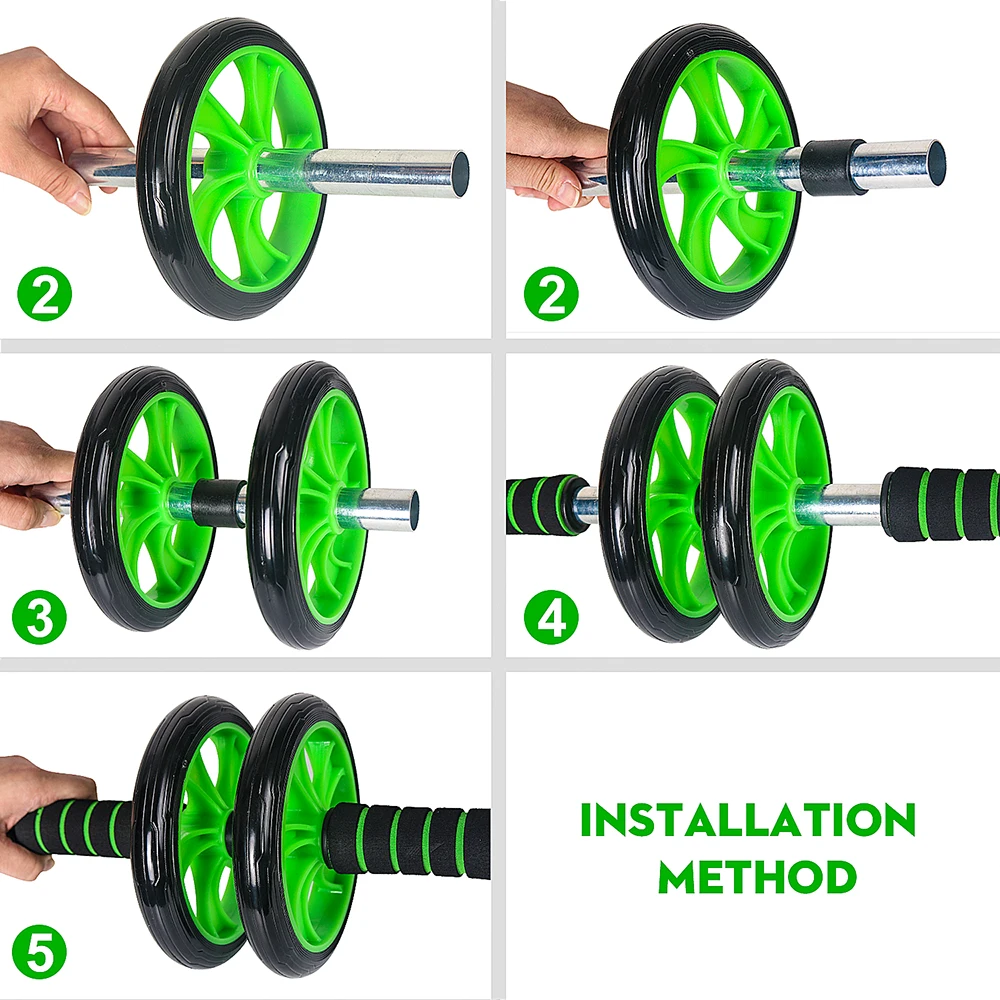 2

2

3

4

5

INSTALLATION METHOD