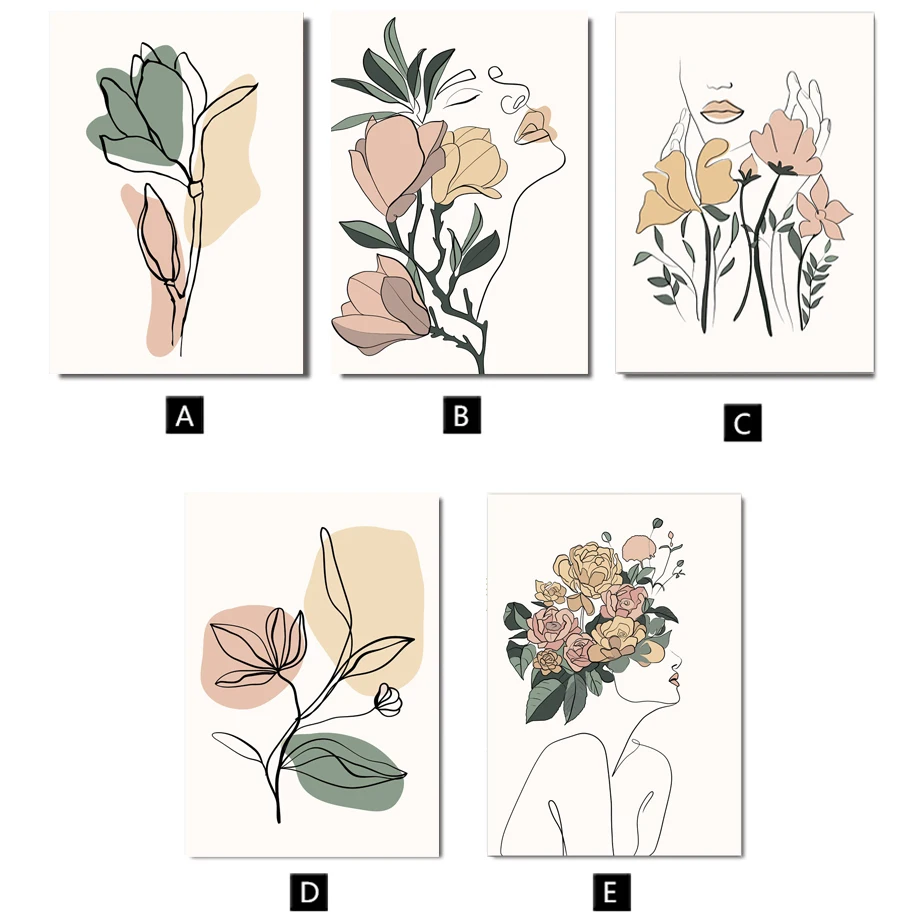 A

B

C

D

E