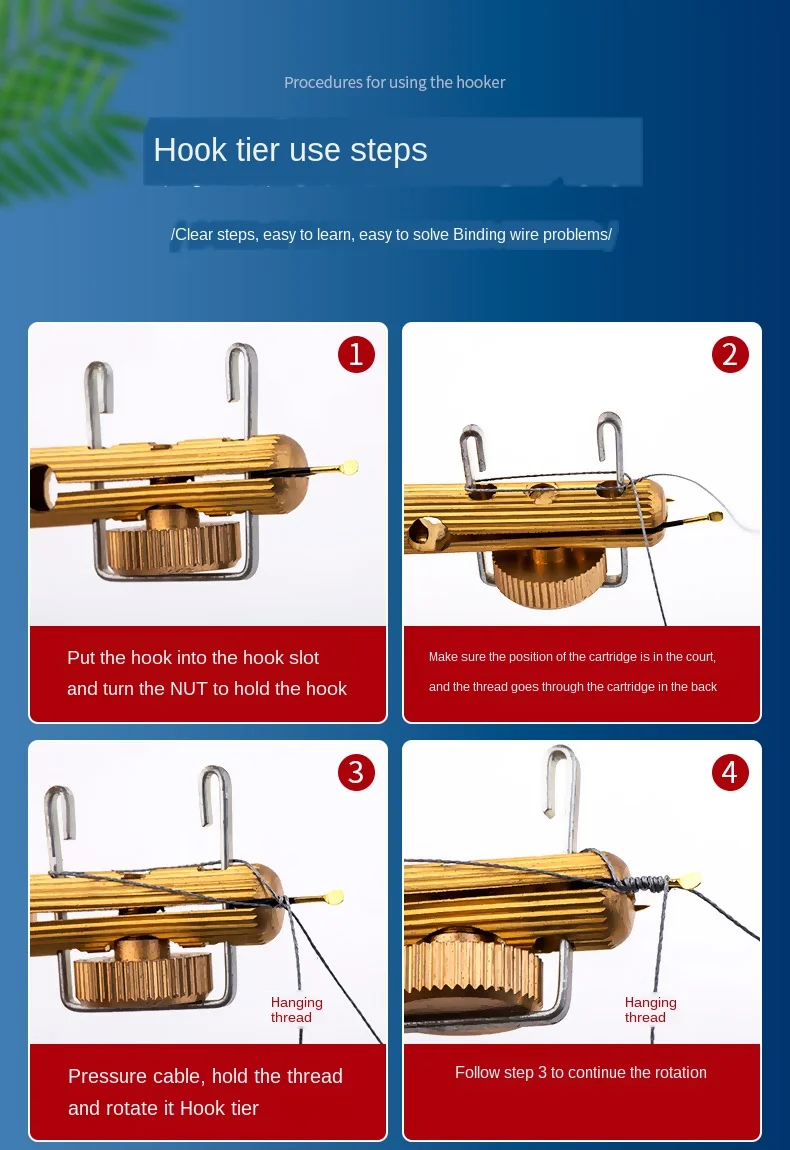 Procedures for using the hooker

Hook tier use steps

/Clear steps, easy to learn, easy to solve Binding wire problems/

1

Put the hook into the hook slot and turn the NUT to hold the hook

2

Make sure the position of the cartridge is in the court, and the thread goes through the cartridge in the back

3

Hanging thread

Pressure cable, hold the thread and rotate it Hook tier

4

Hanging thread

Follow step 3 to continue the rotation