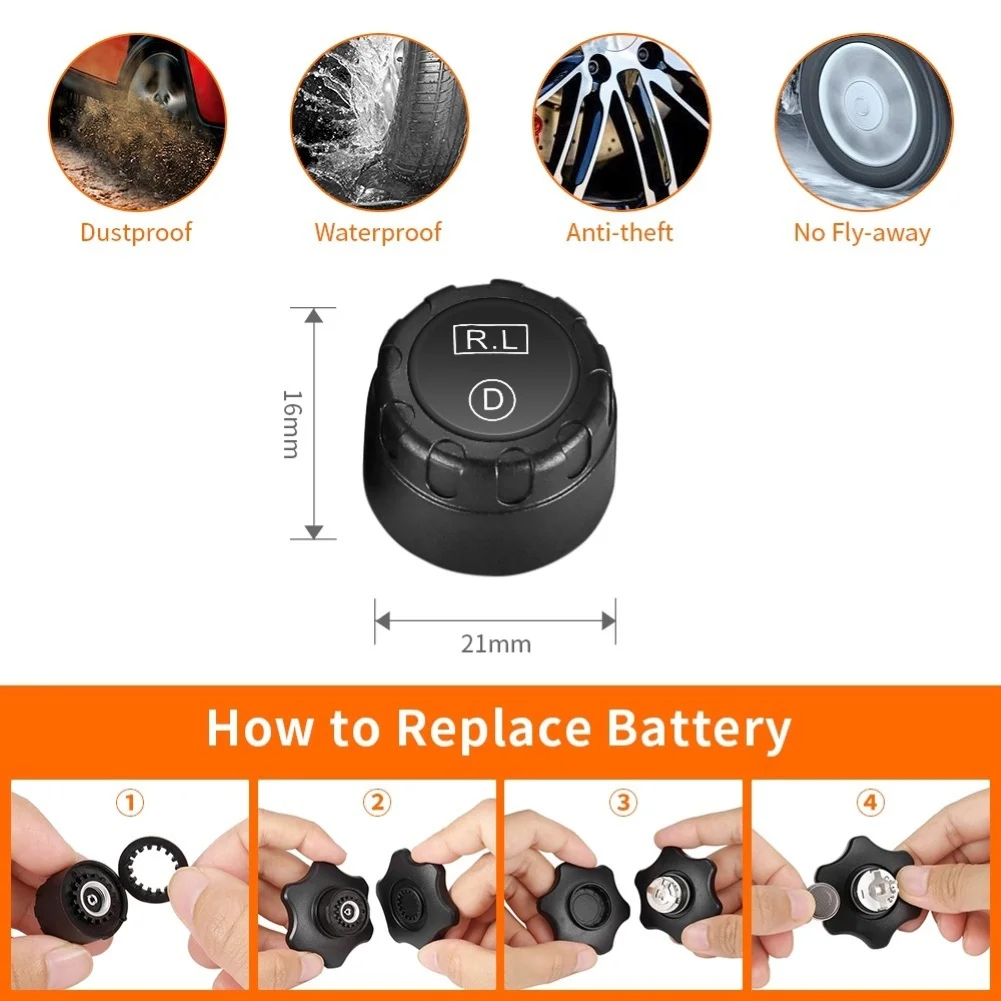 Dustproof
Waterproof
Anti-theft
No Fly-away

R.L
D

16mm
21mm

How to Replace Battery

①
②
③
④