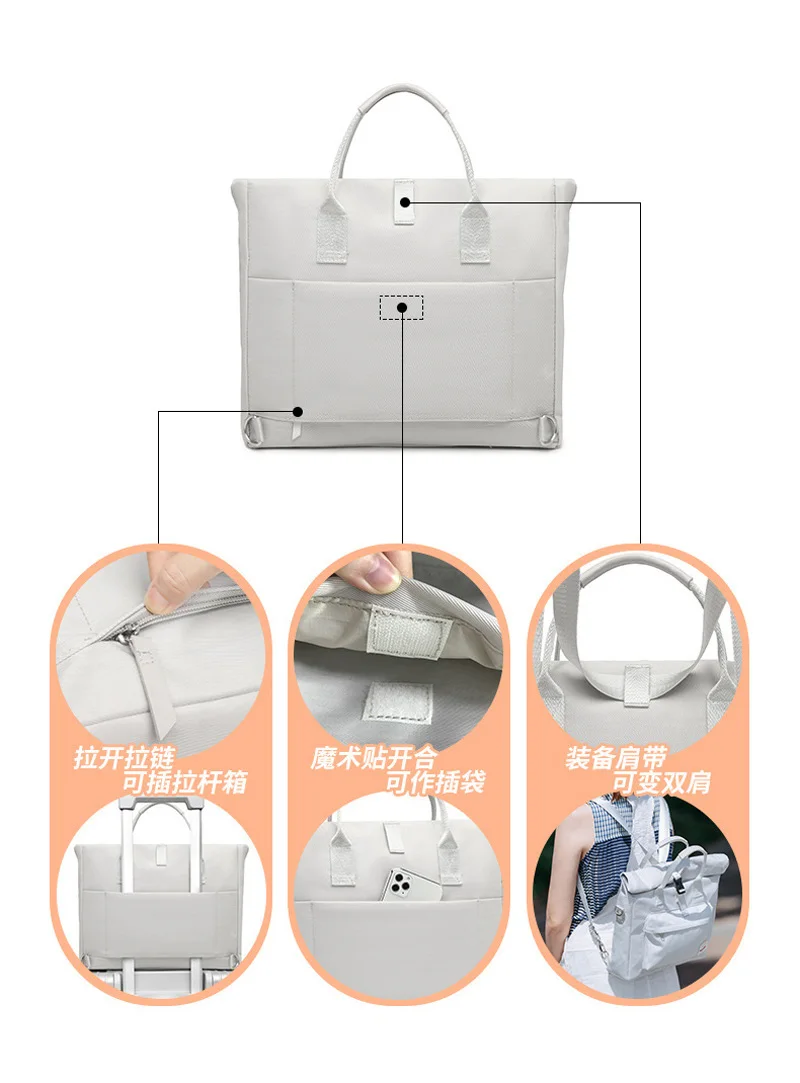 拉开拉链
可插拉杆箱

魔术贴开合
可作插袋

装备肩带
可变双肩