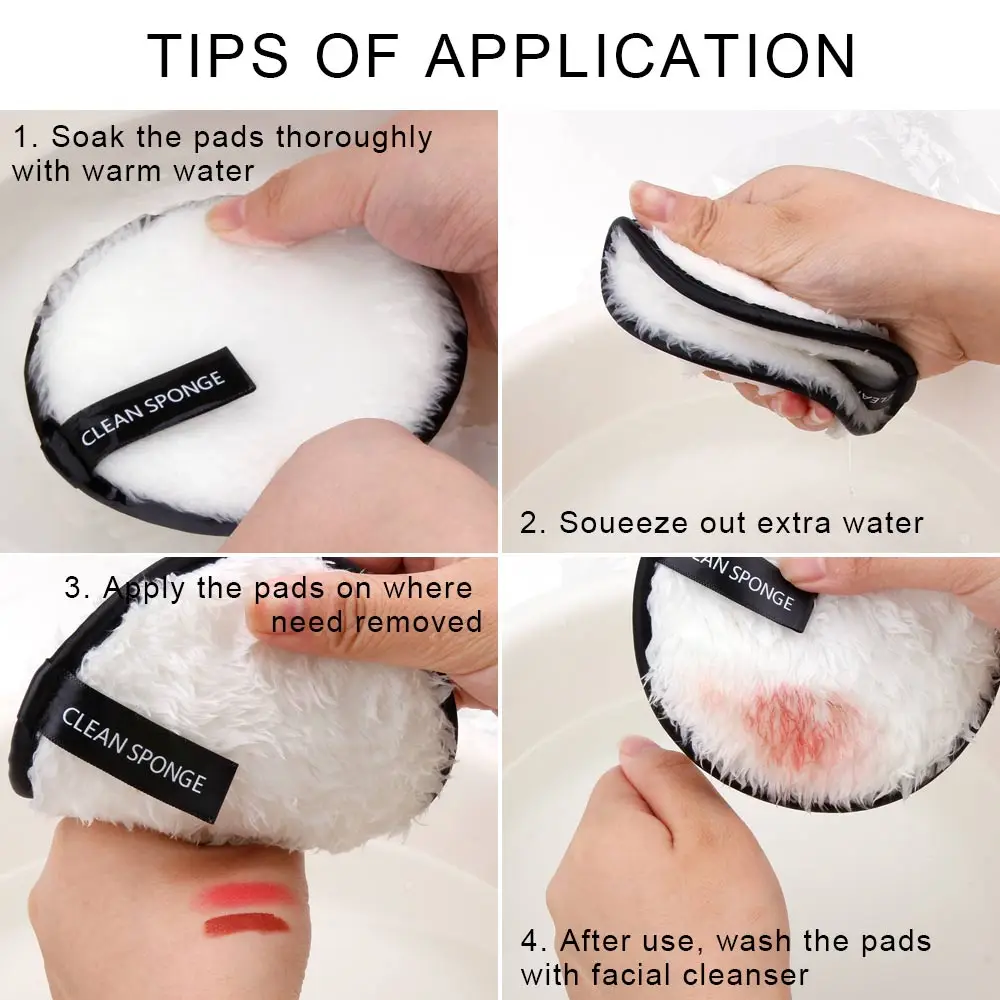 TIPS OF APPLICATION

1. Soak the pads thoroughly with warm water

CLEAN SPONGE

2. Soueeze out extra water

3. Apply the pads on where need removed

CLEAN SPONGE

CLEAN SPONGE

4. After use, wash the pads with facial cleanser