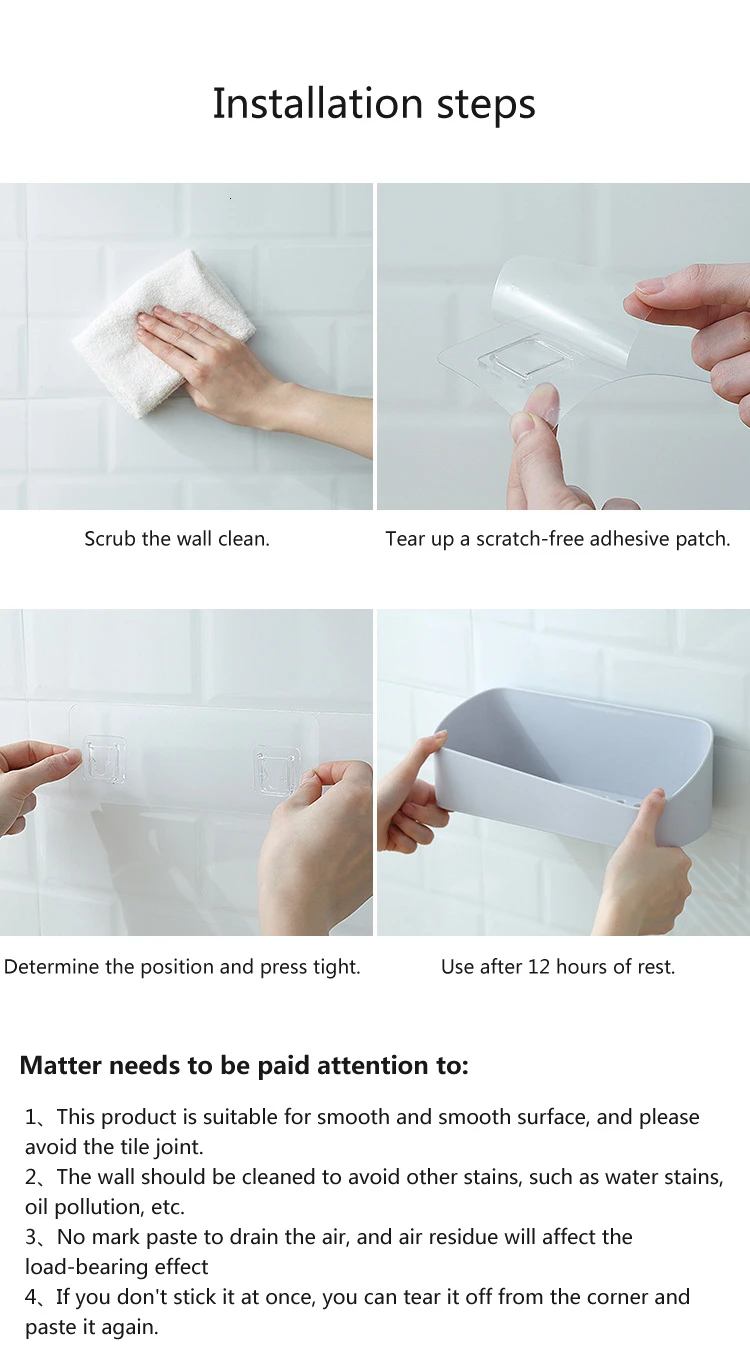 Installation steps

Scrub the wall clean.

Tear up a scratch-free adhesive patch.

Determine the position and press tight.

Use after 12 hours of rest.

Matter needs to be paid attention to:

1、This product is suitable for smooth and smooth surface, and please avoid the tile joint.
2、The wall should be cleaned to avoid other stains, such as water stains, oil pollution, etc.
3、No mark paste to drain the air, and air residue will affect the load-bearing effect
4、If you don't stick it at once, you can tear it off from the corner and paste it again.