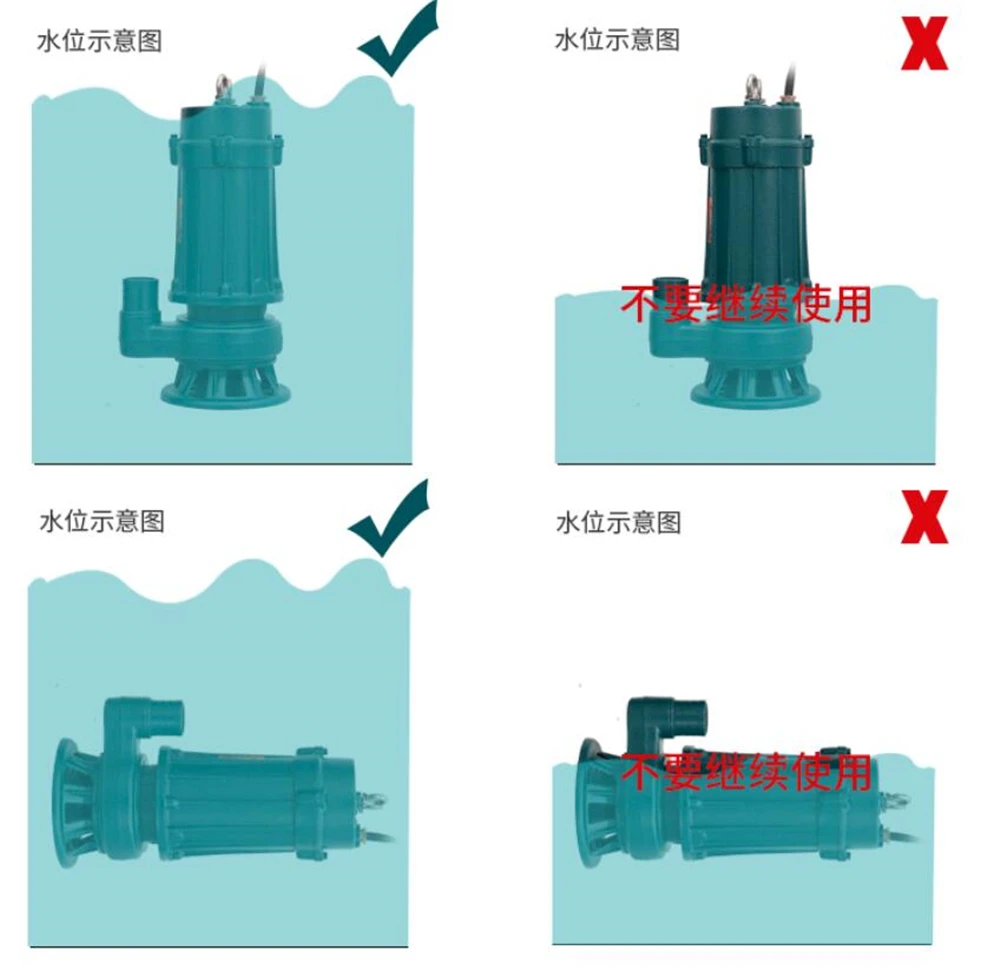 水位示意图

水位示意图

X

不要继续使用

水位示意图

水位示意图

X

不要继续使用