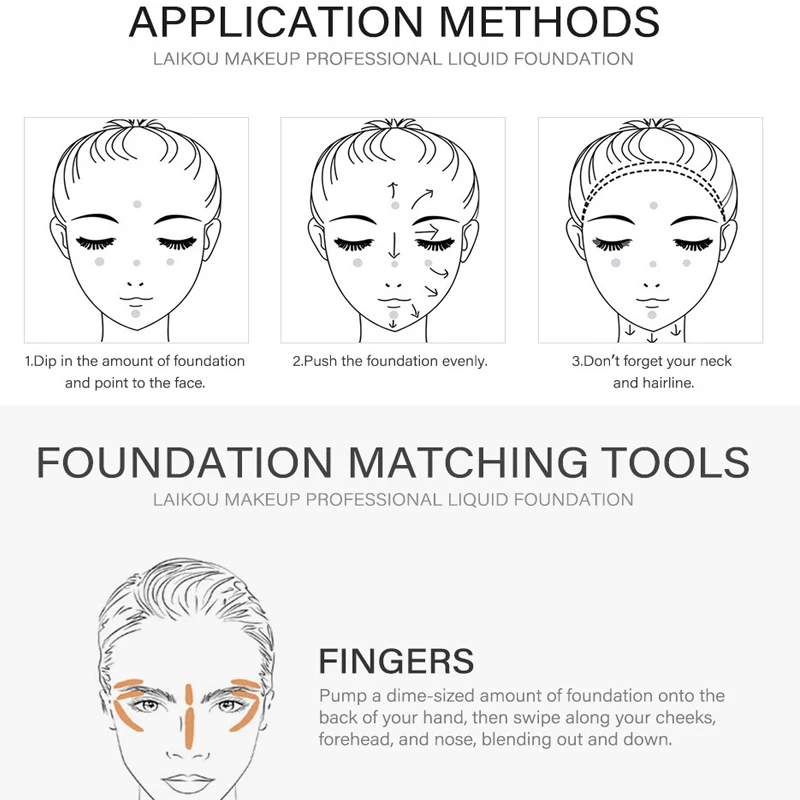 APPLICATION METHODS
LAIKOU MAKEUP PROFESSIONAL LIQUID FOUNDATION

1.Dip in the amount of foundation and point to the face.

2.Push the foundation evenly.

3.Don't forget your neck and hairline.

FOUNDATION MATCHING TOOLS
LAIKOU MAKEUP PROFESSIONAL LIQUID FOUNDATION

FINGERS
Pump a dime-sized amount of foundation onto the back of your hand, then swipe along your cheeks, forehead, and nose, blending out and down.