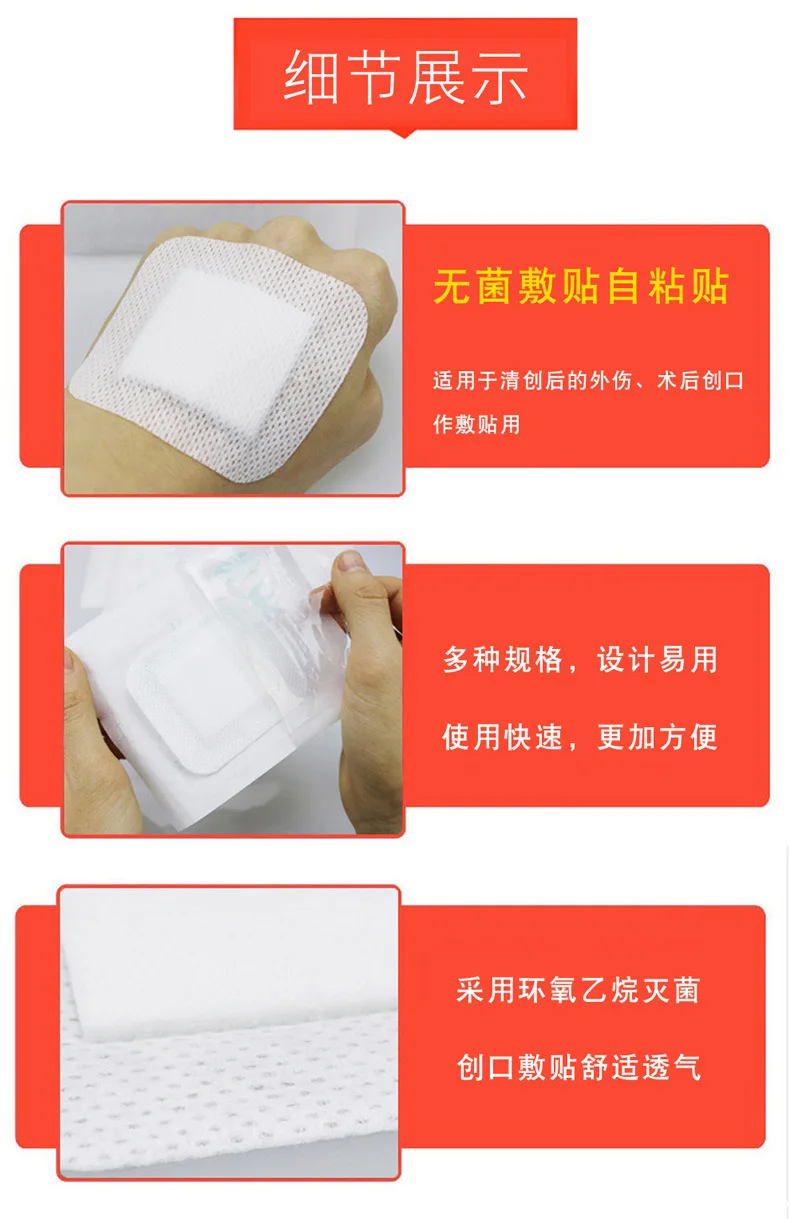 细节展示

无菌敷贴自粘贴

适用于清创后的外伤、术后创口作敷贴用

多种规格，设计易用

使用快速，更加方便

采用环氧乙烷灭菌

创口敷贴舒适透气