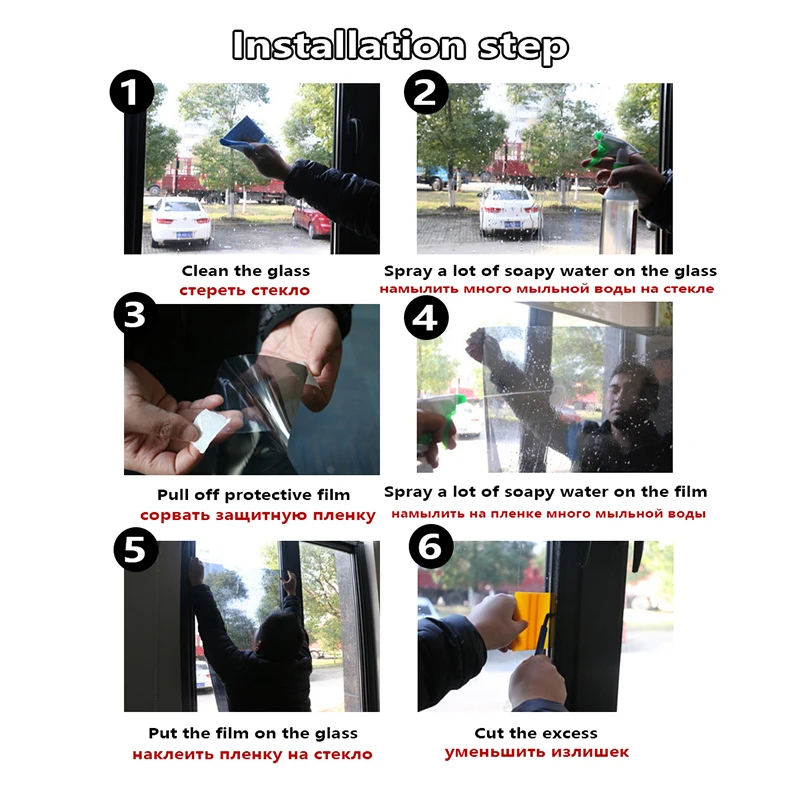 Installation step

1

Clean the glass
стереть стекло

2

Spray a lot of soapy water on the glass
намылить много мыльной воды на стекле

3

Pull off protective film
сорвать защитную пленку

4

Spray a lot of soapy water on the film
намылить на пленке много мыльной воды

5

Put the film on the glass
наклеить пленку на стекло

6

Cut the excess
уменьшить излишек