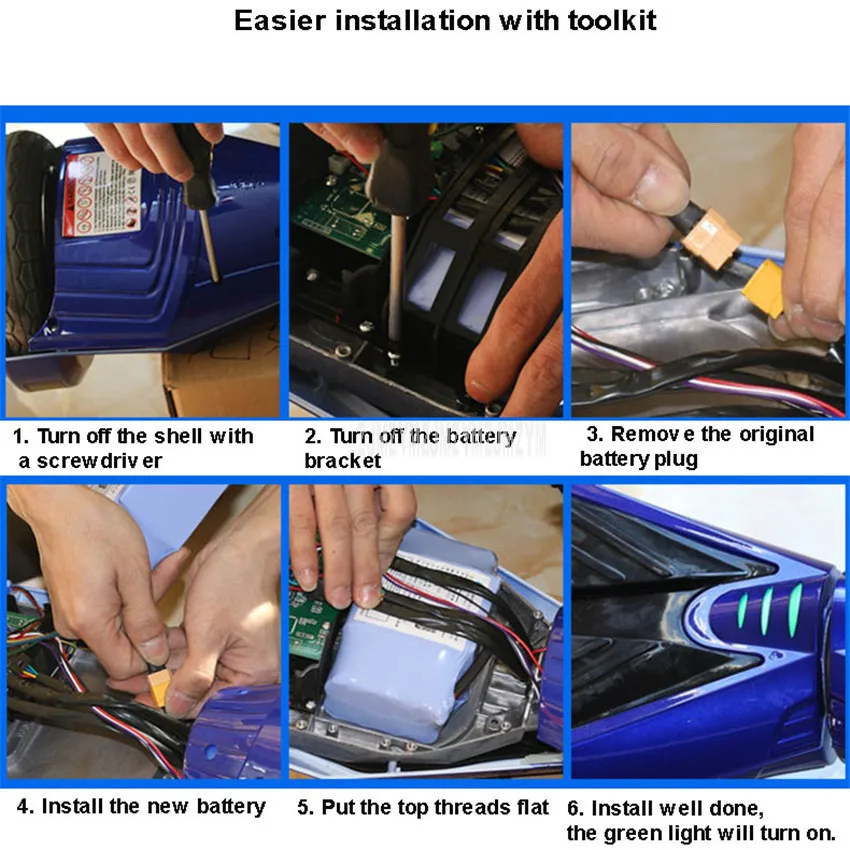 Easier installation with toolkit

1. Turn off the shell with a screwdriver

2. Turn off the battery bracket

3. Remove the original battery plug

4. Install the new battery

5. Put the top threads flat

6. Install well done, the green light will turn on.