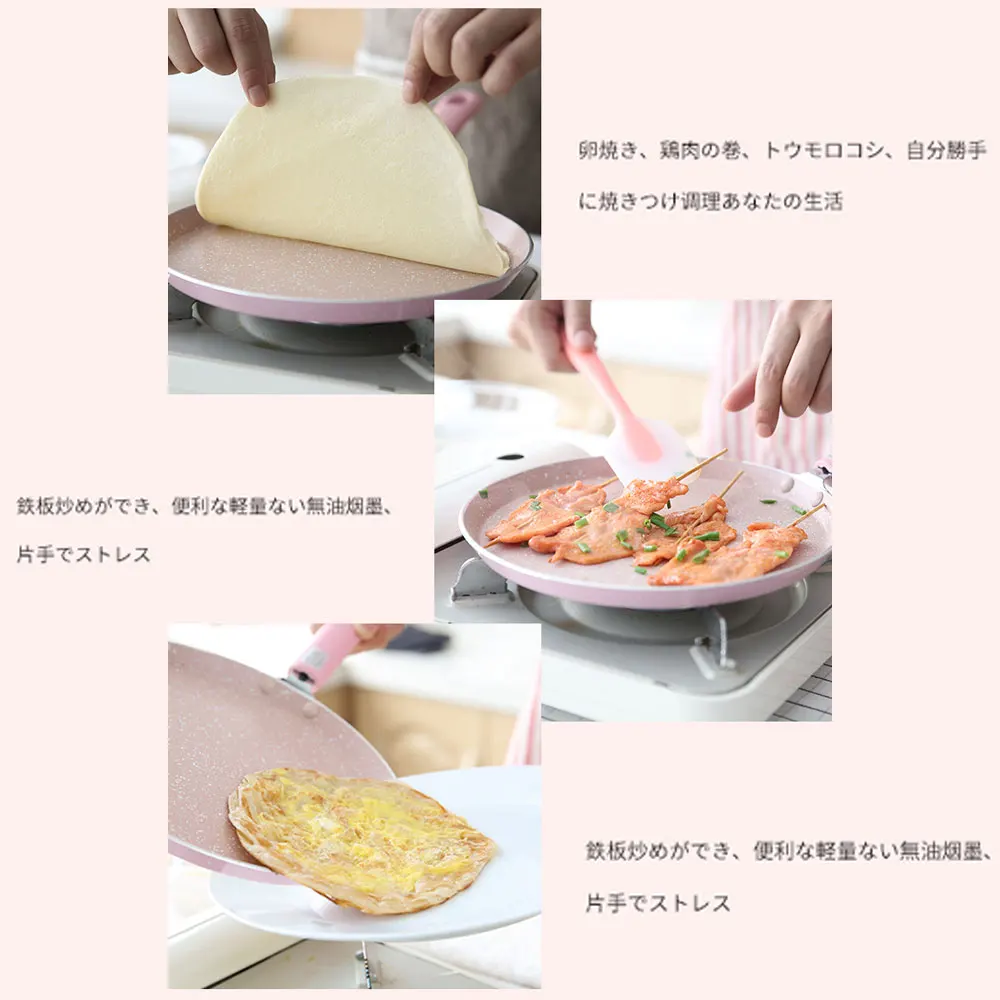 卵焼き、鶏肉の巻、トウモロコシ、自分勝手に焼きつけ調理あなたの生活

鉄板炒めができ、便利な軽量ない無油烟墨、片手でストレス

鉄板炒めができ、便利な軽量ない無油烟墨、片手でストレス