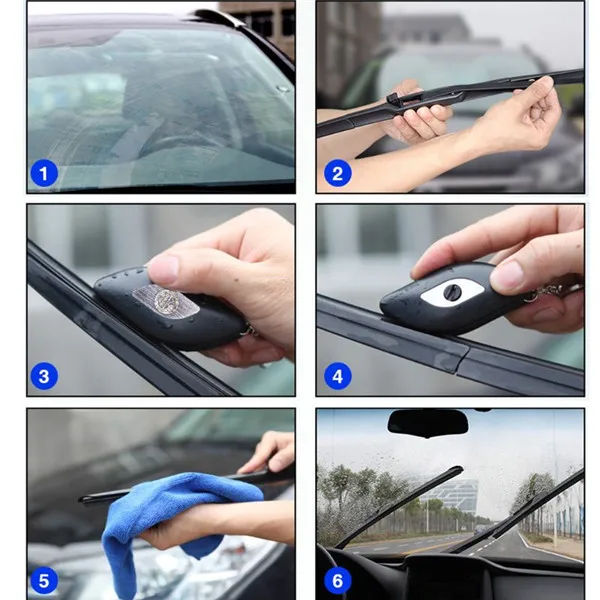 1
2
3
4
5
6