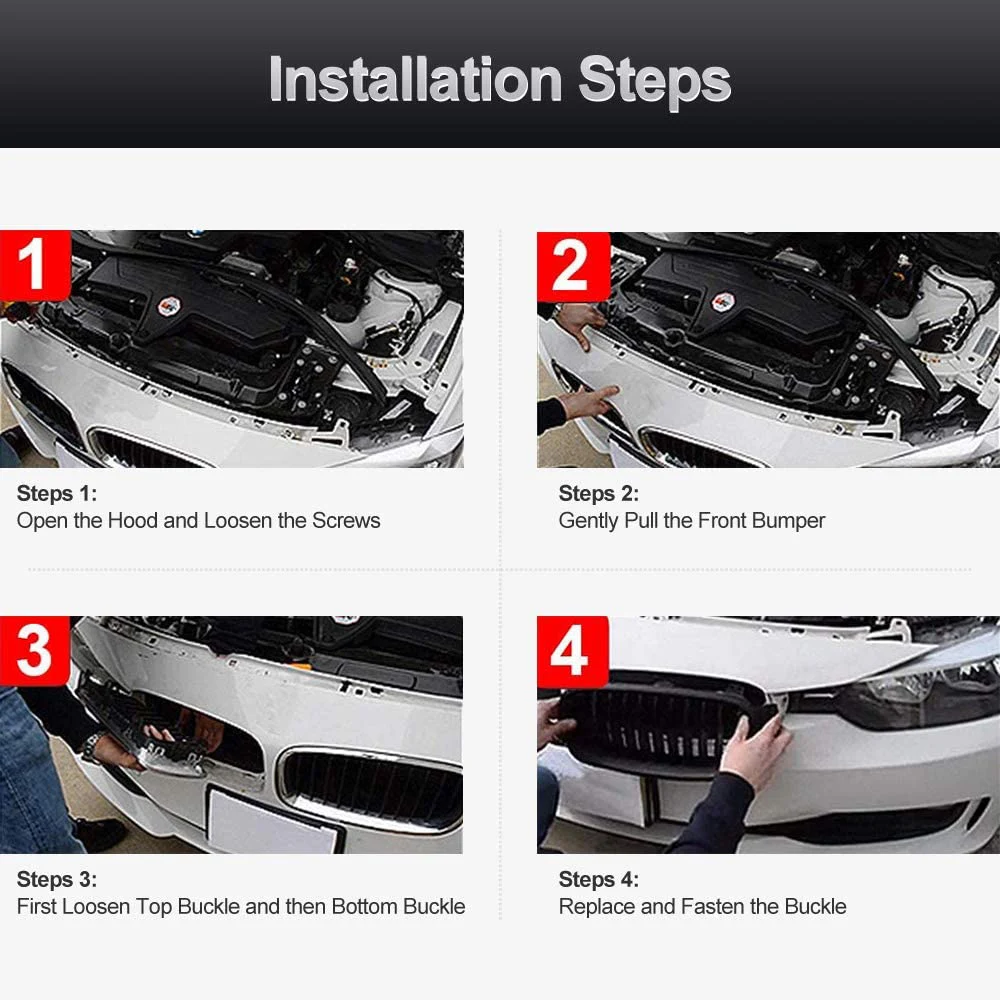 Installation Steps

1

Steps 1:
Open the Hood and Loosen the Screws

2

Steps 2:
Gently Pull the Front Bumper

3

Steps 3:
First Loosen Top Buckle and then Bottom Buckle

4

Steps 4:
Replace and Fasten the Buckle