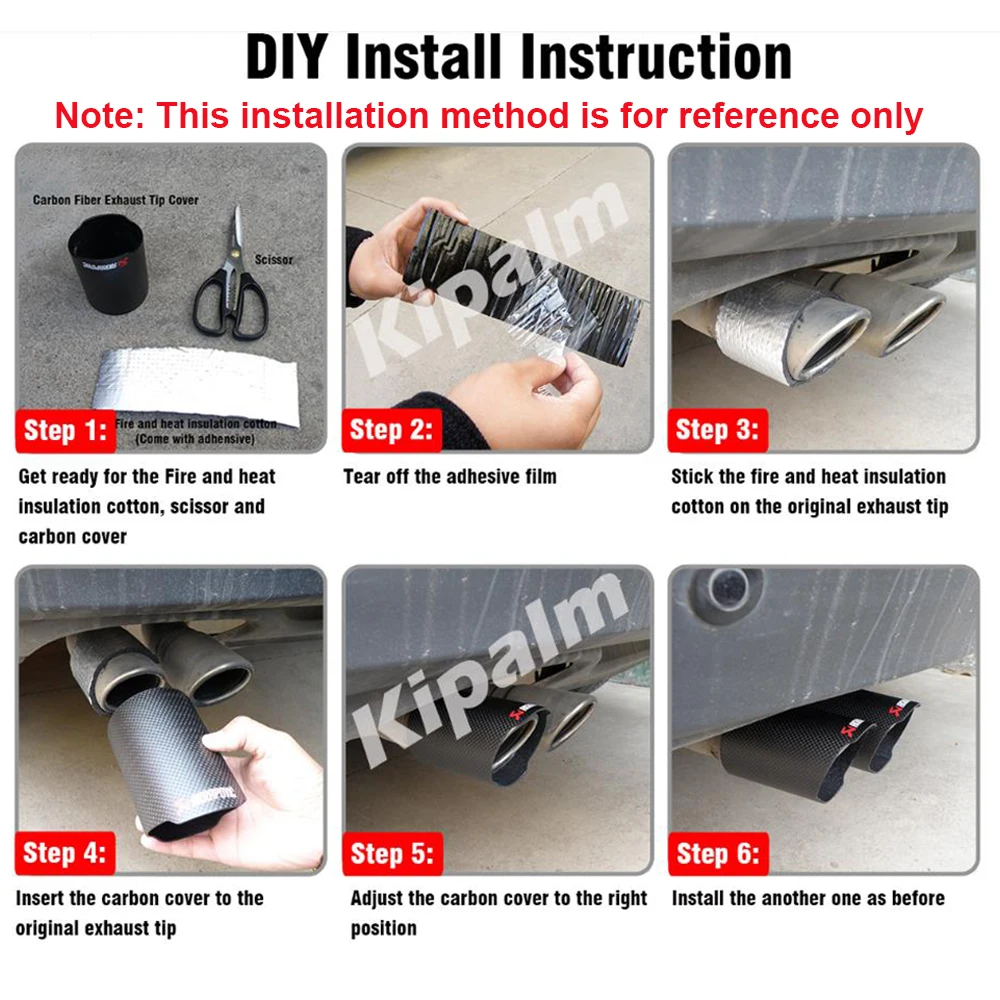 DIY Install Instruction

Note: This installation method is for reference only

Carbon Fiber Exhaust Tip Cover

Scissor

Fire and heat insulation cotton (Come with adhesive)

Step 1:

Get ready for the Fire and heat insulation cotton, scissor and carbon cover

Kipalm

Step 2:

Tear off the adhesive film

Step 3:

Stick the fire and heat insulation cotton on the original exhaust tip

Step 4:

Insert the carbon cover to the original exhaust tip

Kipalm

Step 5:

Adjust the carbon cover to the right position

Step 6:

Install the another one as before