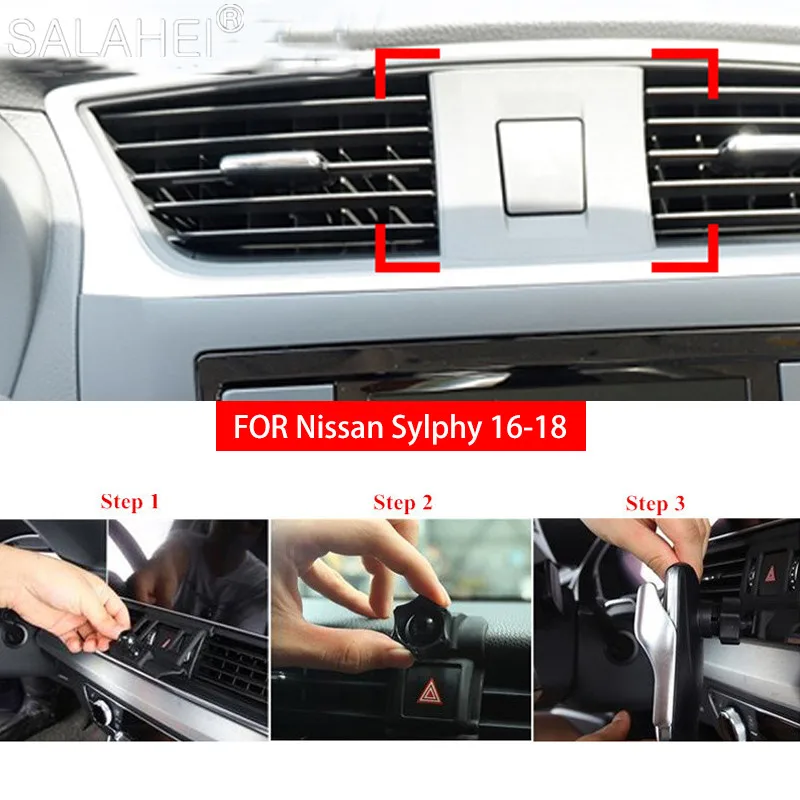 SALAHEI®

FOR Nissan Sylphy 16-18

Step 1

Step 2

Step 3