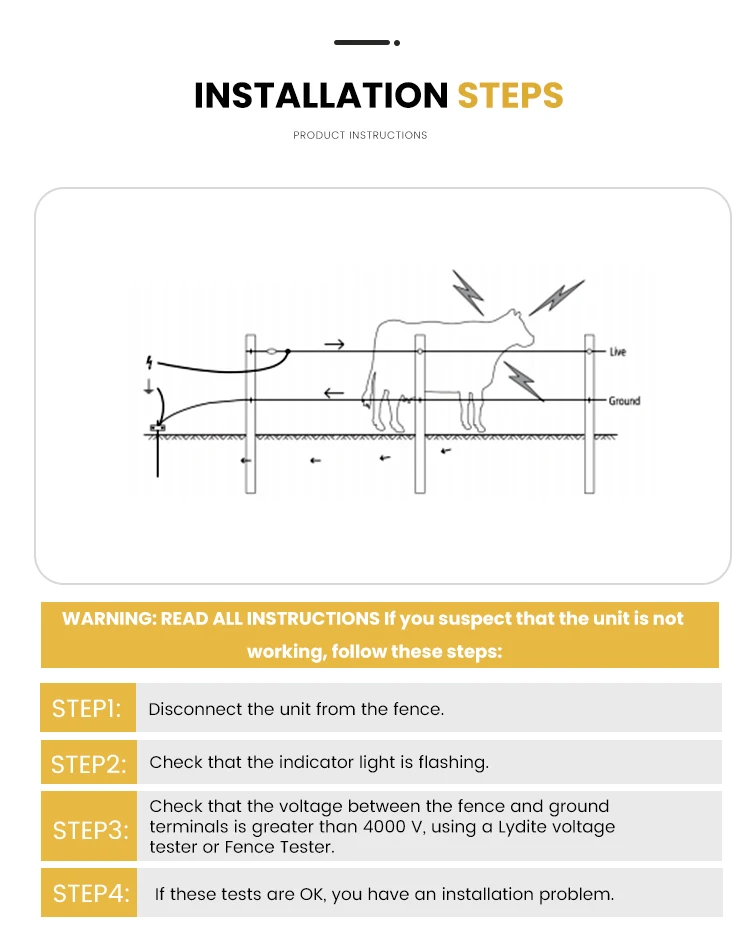 INSTALLATION STEPS

PRODUCT INSTRUCTIONS

Live

Ground

WARNING: READ ALL INSTRUCTIONS If you suspect that the unit is not working, follow these steps:

STEP1: Disconnect the unit from the fence.

STEP2: Check that the indicator light is flashing.

STEP3: Check that the voltage between the fence and ground terminals is greater than 4000 V, using a Lydite voltage tester or Fence Tester.

STEP4: If these tests are OK, you have an installation problem.