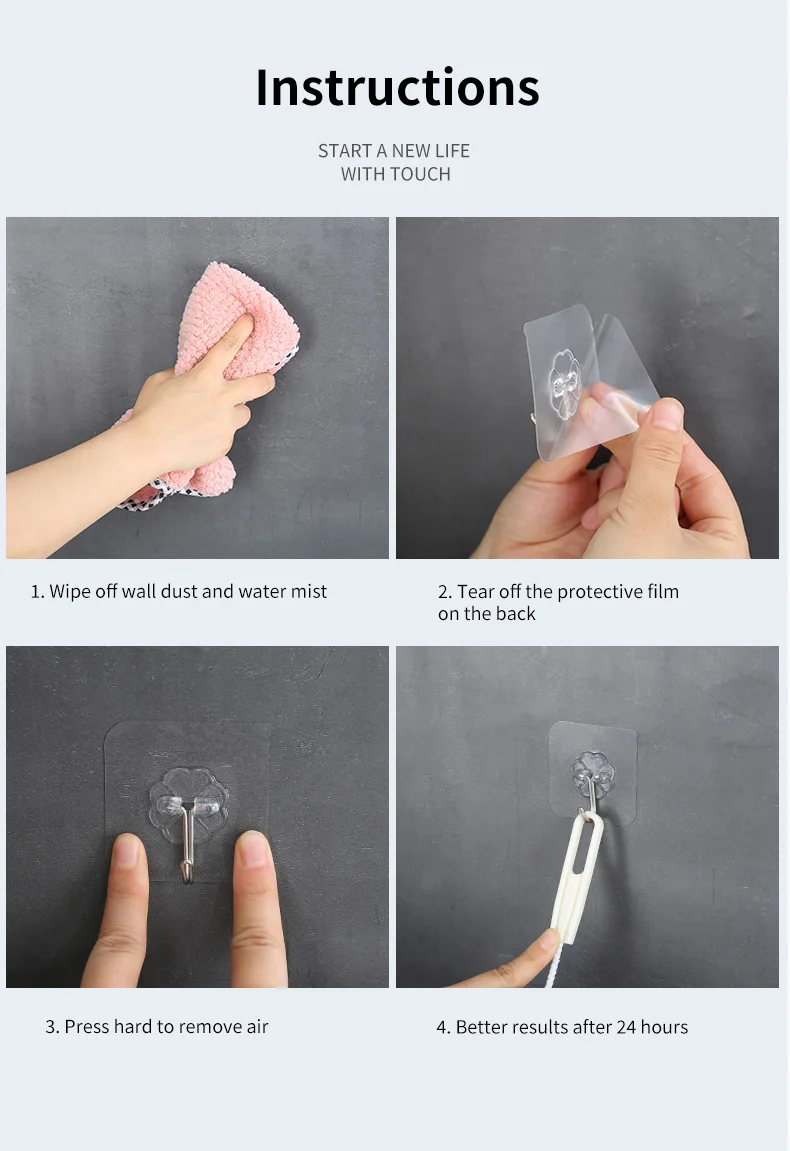 Instructions

START A NEW LIFE WITH TOUCH

1. Wipe off wall dust and water mist

2. Tear off the protective film on the back

3. Press hard to remove air

4. Better results after 24 hours