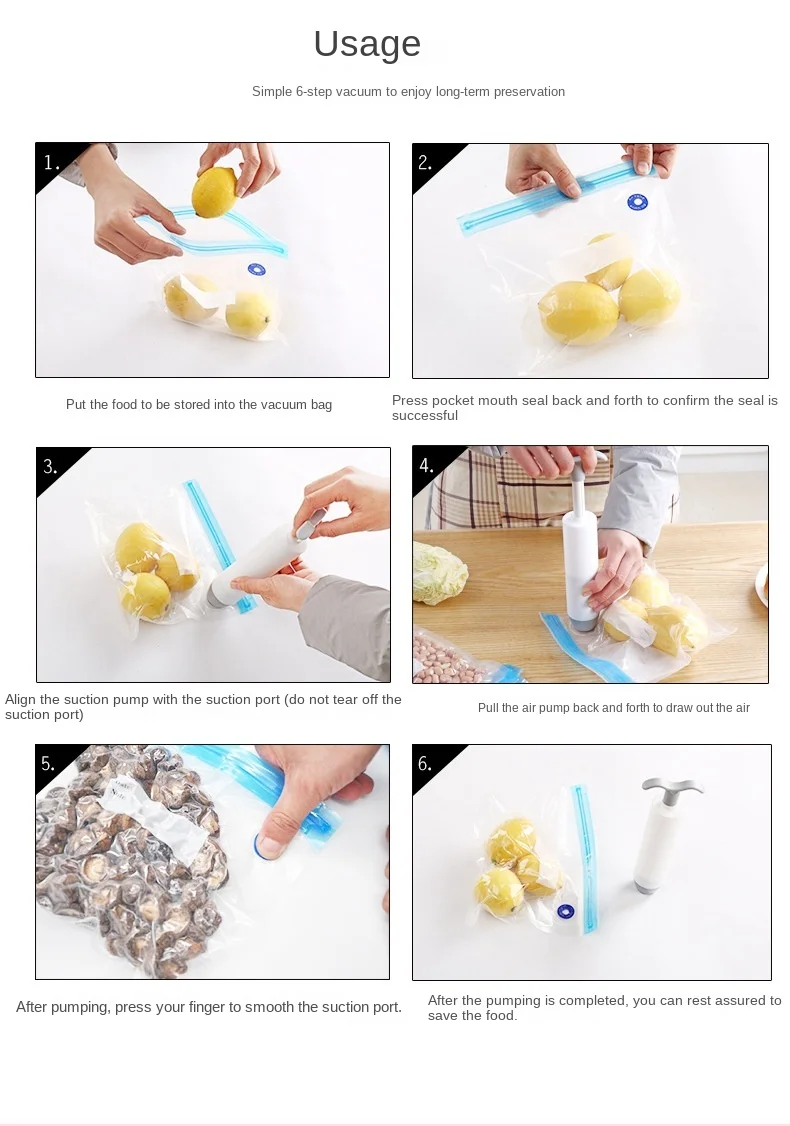 Usage

Simple 6-step vacuum to enjoy long-term preservation

1.

Put the food to be stored into the vacuum bag

2.

Press pocket mouth seal back and forth to confirm the seal is successful

3.

Align the suction pump with the suction port (do not tear off the suction port)

4.

Pull the air pump back and forth to draw out the air

5.

After pumping, press your finger to smooth the suction port.

6.

After the pumping is completed, you can rest assured to save the food.