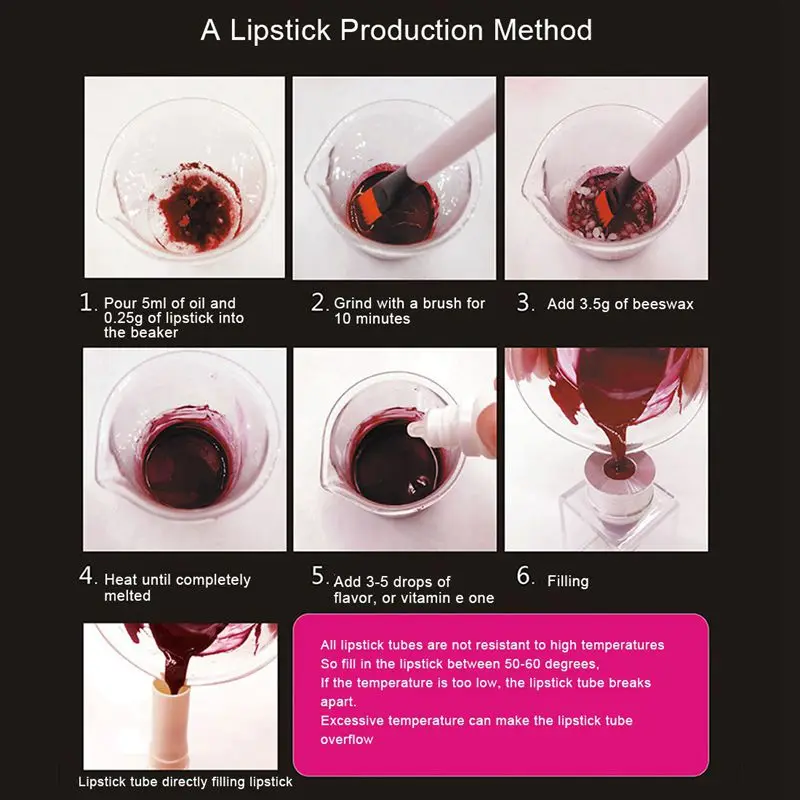 A Lipstick Production Method

1. Pour 5ml of oil and 0.25g of lipstick into the beaker

2. Grind with a brush for 10 minutes

3. Add 3.5g of beeswax

4. Heat until completely melted

5. Add 3-5 drops of flavor, or vitamin e one

6. Filling

Lipstick tube directly filling lipstick

All lipstick tubes are not resistant to high temperatures
So fill in the lipstick between 50-60 degrees,
If the temperature is too low, the lipstick tube breaks apart.
Excessive temperature can make the lipstick tube overflow