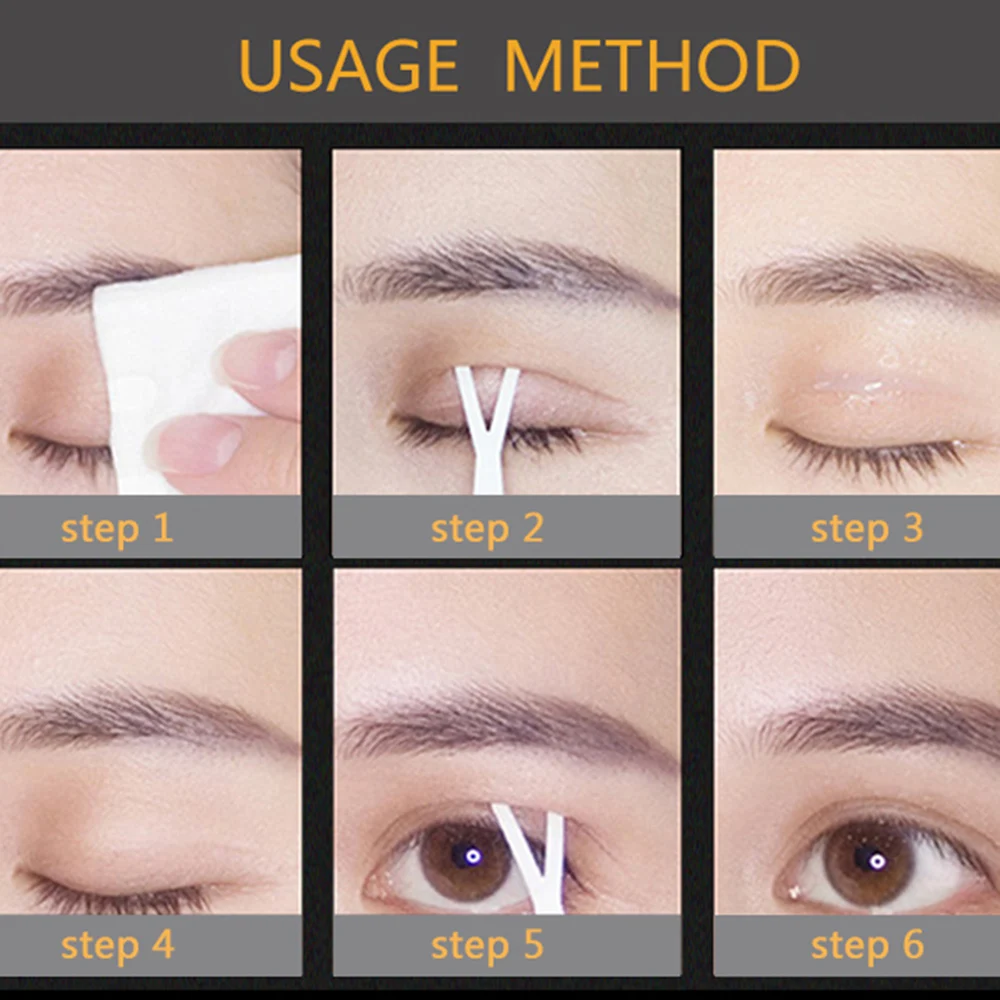 USAGE METHOD

step 1

step 2

step 3

step 4

step 5

step 6