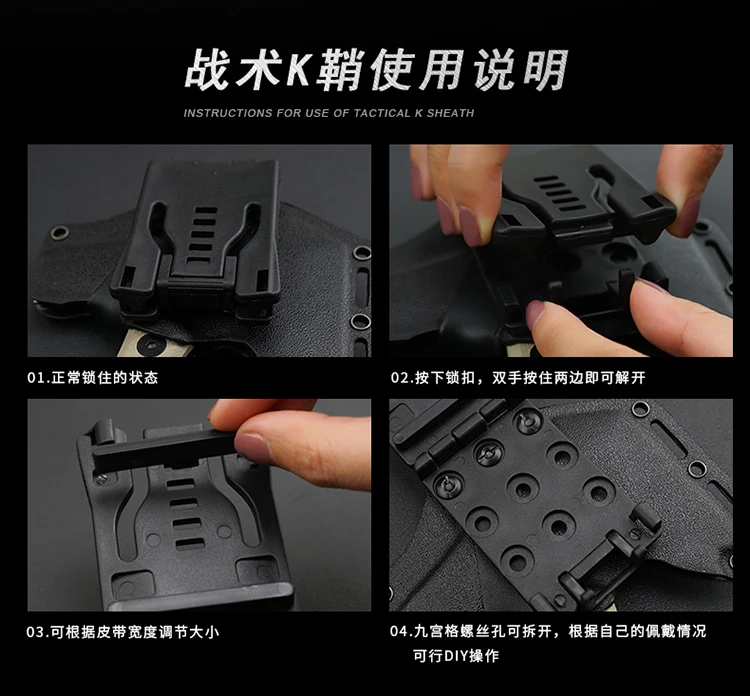 战术K鞘使用说明

INSTRUCTIONS FOR USE OF TACTICAL K SHEATH

01.正常锁住的状态

02.按下锁扣，双手按住两边即可解开

03.可根据皮带宽度调节大小

04.九宫格螺丝孔可拆开，根据自己的佩戴情况可行DIY操作