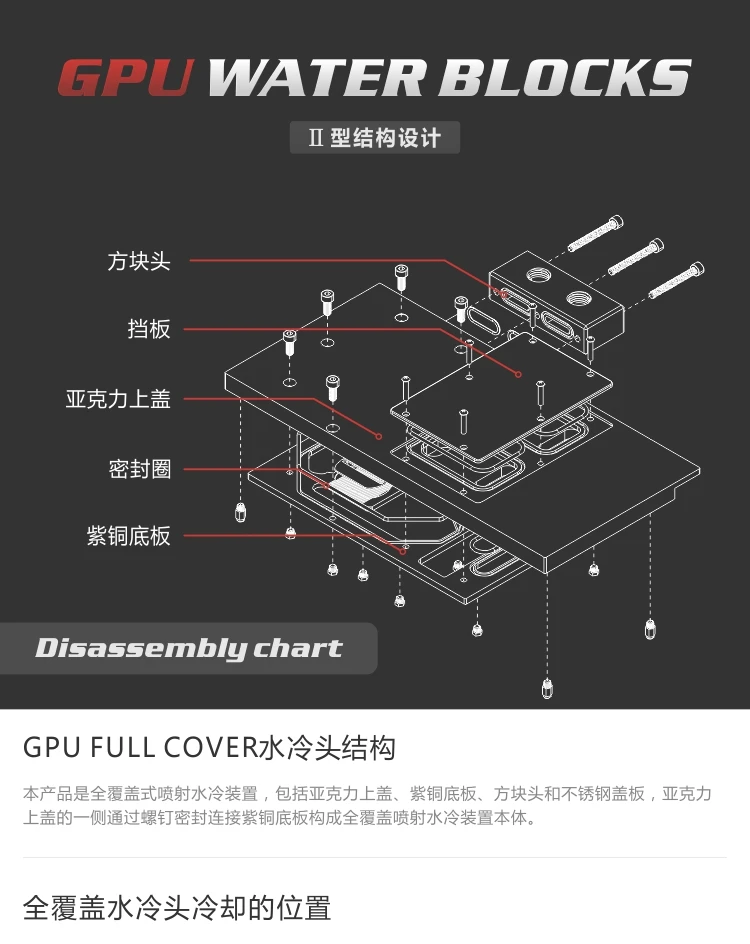 GPU WATER BLOCKS

II 型结构设计

方块头

挡板

亚克力上盖

密封圈

紫铜底板

Disassembly chart

GPU FULL COVER水冷头结构

本产品是全覆盖式喷射水冷装置，包括亚克力上盖、紫铜底板、方块头和不锈钢盖板，亚克力上盖的一侧通过螺钉密封连接紫铜底板构成全覆盖喷射水冷装置本体。

全覆盖水冷头冷却的位置