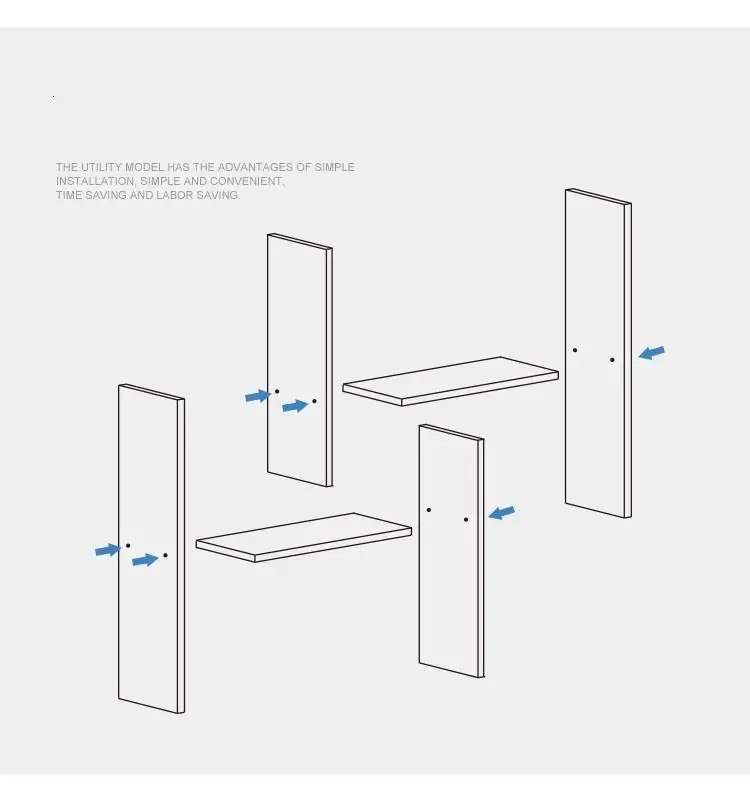 THE UTILITY MODEL HAS THE ADVANTAGES OF SIMPLE INSTALLATION, SIMPLE AND CONVENIENT, TIME SAVING AND LABOR SAVING.