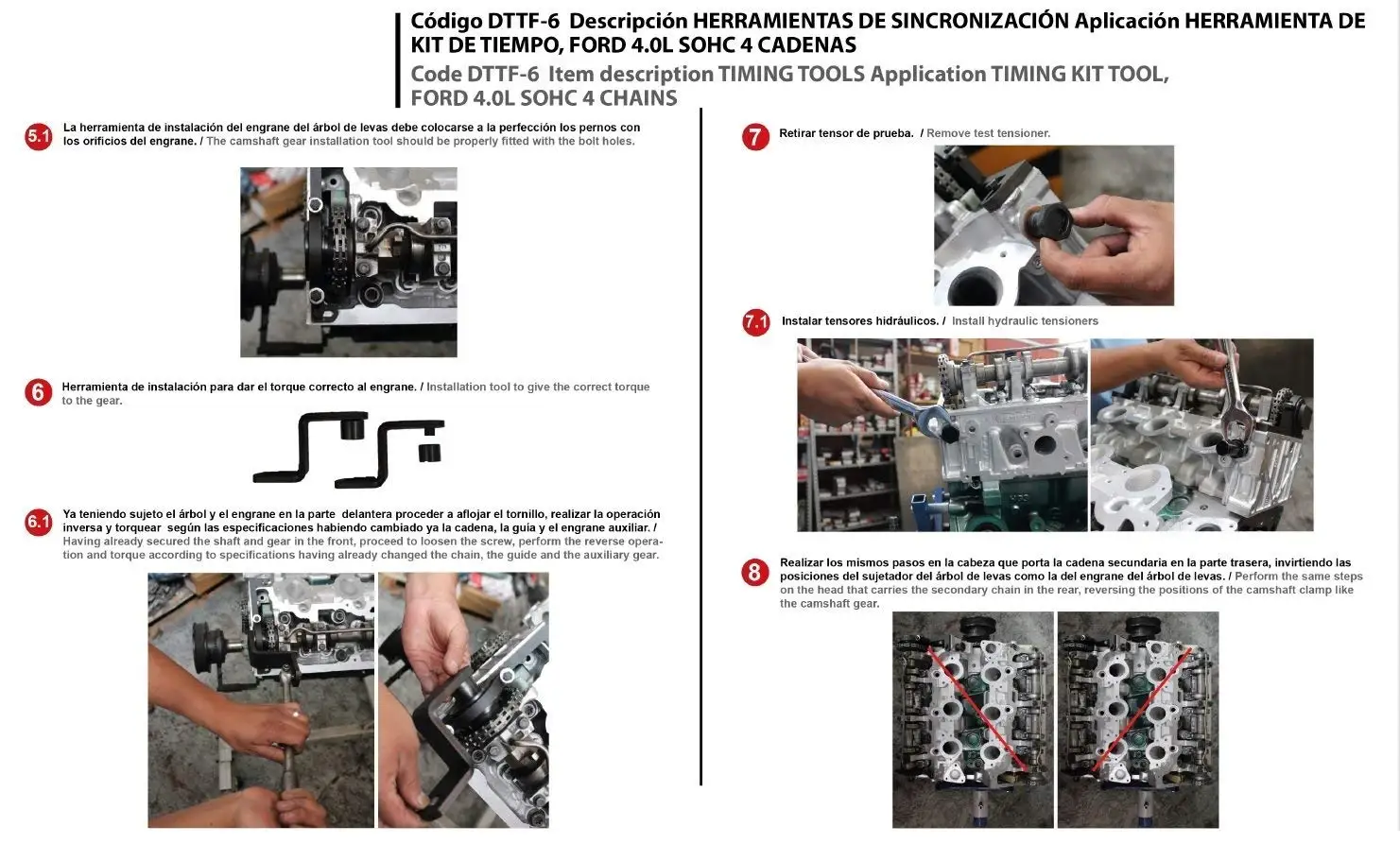 Código DTTF-6 Descripción HERRAMIENTAS DE SINCRONIZACIÓN Aplicación HERRAMIENTA DE KIT DE TIEMPO, FORD 4.0L SOHC 4 CADENAS
Code DTTF-6 Item description TIMING TOOLS Application TIMING KIT TOOL, FORD 4.0L SOHC 4 CHAINS

5.1 La herramienta de instalación del engrane del árbol de levas debe colocarse a la perfección los pernos con los orificios del engrane. / The camshaft gear installation tool should be properly fitted with the bolt holes.

6 Herramienta de instalación para dar el torque correcto al engrane. / Installation tool to give the correct torque to the gear.

6.1 Ya teniendo sujeto el árbol y el engrane en la parte delantera proceder a aflojar el tornillo, realizar la operación inversa y torquear según las especificaciones habiendo cambiado ya la cadena, la guía y el engrane auxiliar. / Having already secured the shaft and gear in the front, proceed to loosen the screw, perform the reverse operation and torque according to specifications having already changed the chain, the guide and the auxiliary gear.

7 Retirar tensor de prueba. / Remove test tensioner.

7.1 Instalar tensores hidráulicos. / Install hydraulic tensioners

8 Realizar los mismos pasos en la cabeza que porta la cadena secundaria en la parte trasera, invirtiendo las posiciones del sujetador del árbol de levas como la del engrane del árbol de levas. / Perform the same steps on the head that carries the secondary chain in the rear, reversing the positions of the camshaft clamp like the camshaft gear.