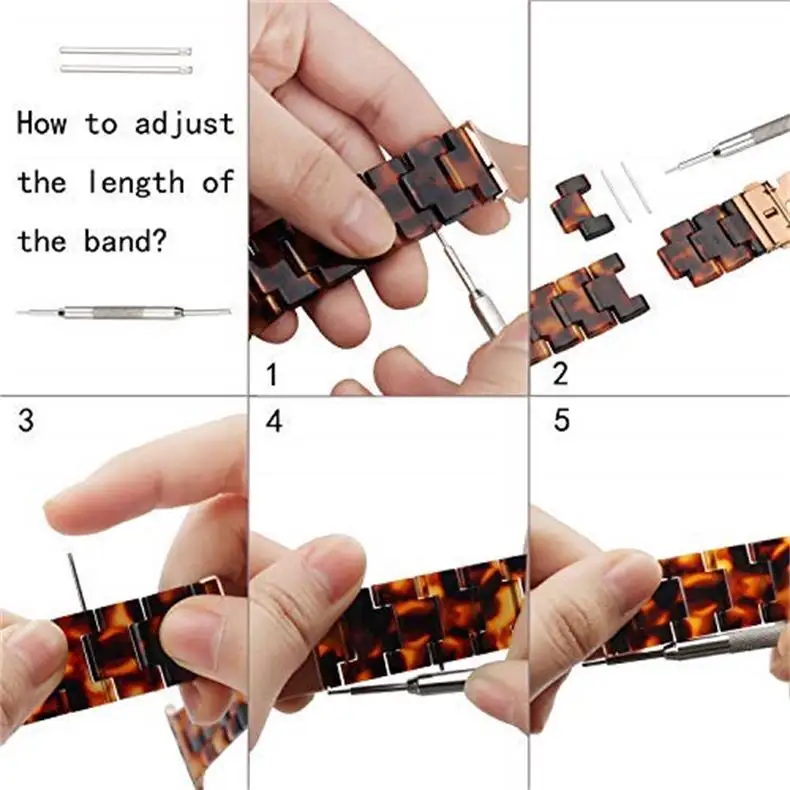 How to adjust the length of the band?

1

2

3

4

5