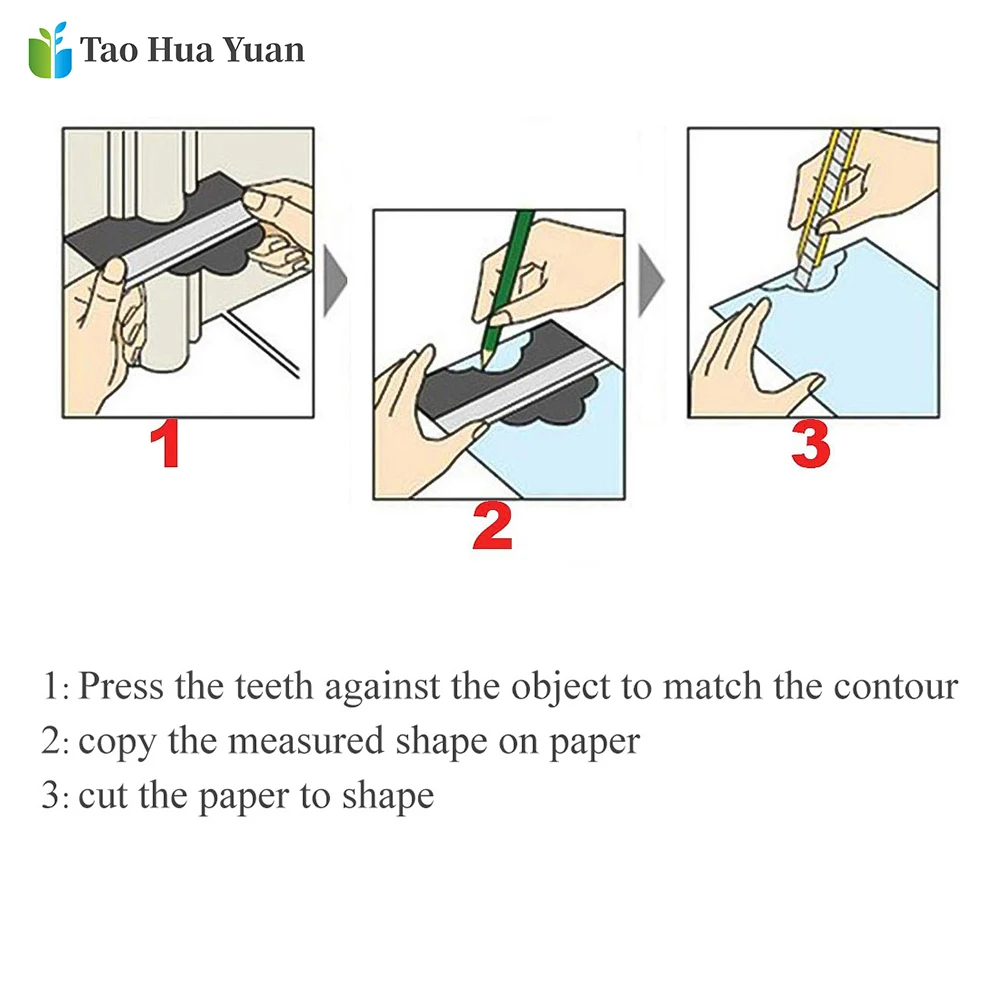 Tao Hua Yuan

1

2

3

1: Press the teeth against the object to match the contour
2: copy the measured shape on paper
3: cut the paper to shape