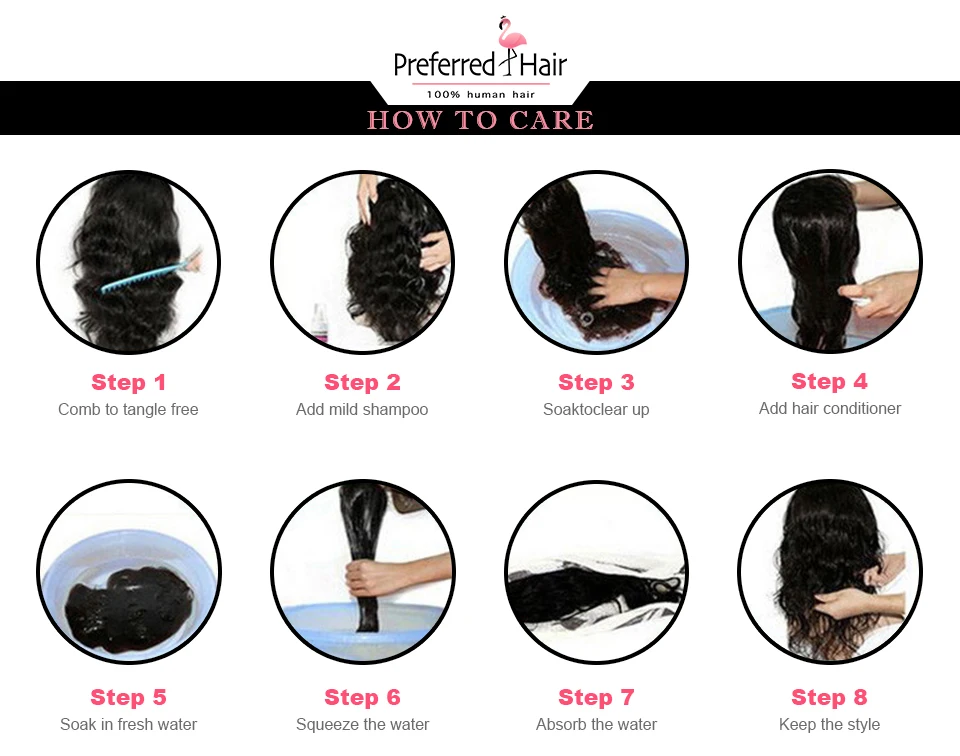 Preferred Hair
100% human hair

HOW TO CARE

Step 1
Comb to tangle free

Step 2
Add mild shampoo

Step 3
Soaktoclear up

Step 4
Add hair conditioner

Step 5
Soak in fresh water

Step 6
Squeeze the water

Step 7
Absorb the water

Step 8
Keep the style