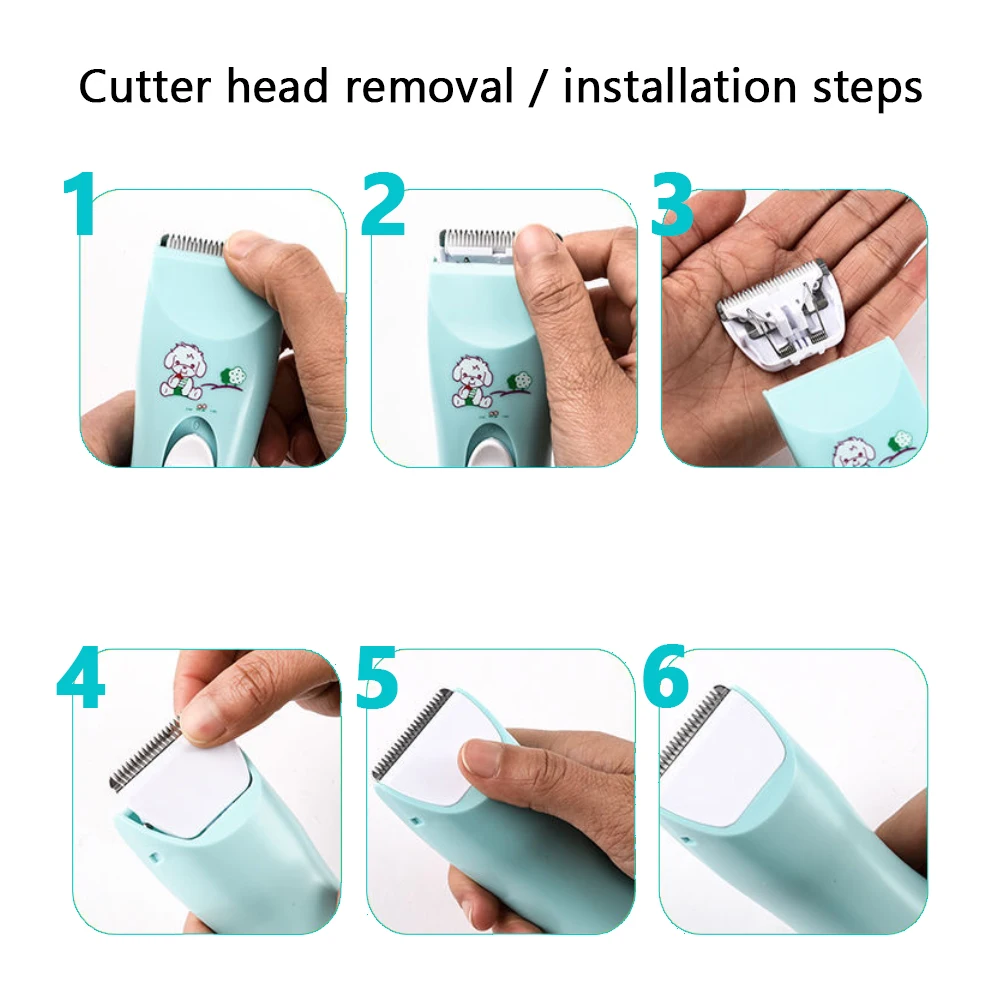 Cutter head removal / installation steps

1

2

3

4

5

6