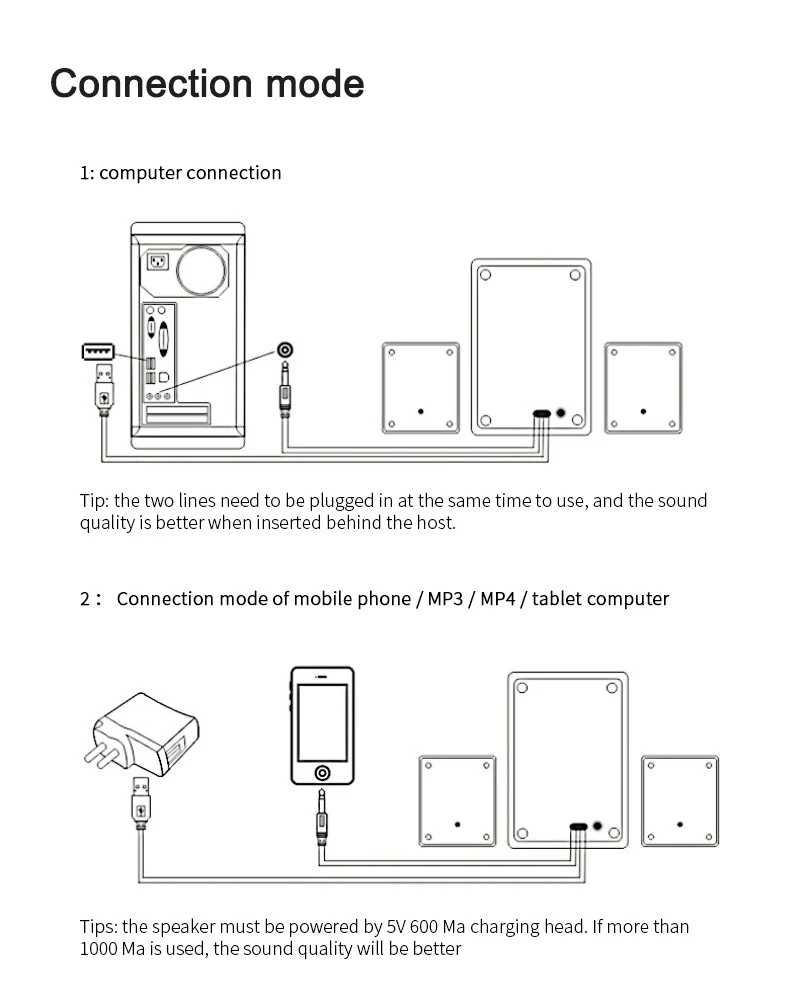 Connection mode

1: computer connection

Tip: the two lines need to be plugged in at the same time to use, and the sound quality is better when inserted behind the host.

2： Connection mode of mobile phone / MP3 / MP4 / tablet computer

Tips: the speaker must be powered by 5V 600 Ma charging head. If more than 1000 Ma is used, the sound quality will be better