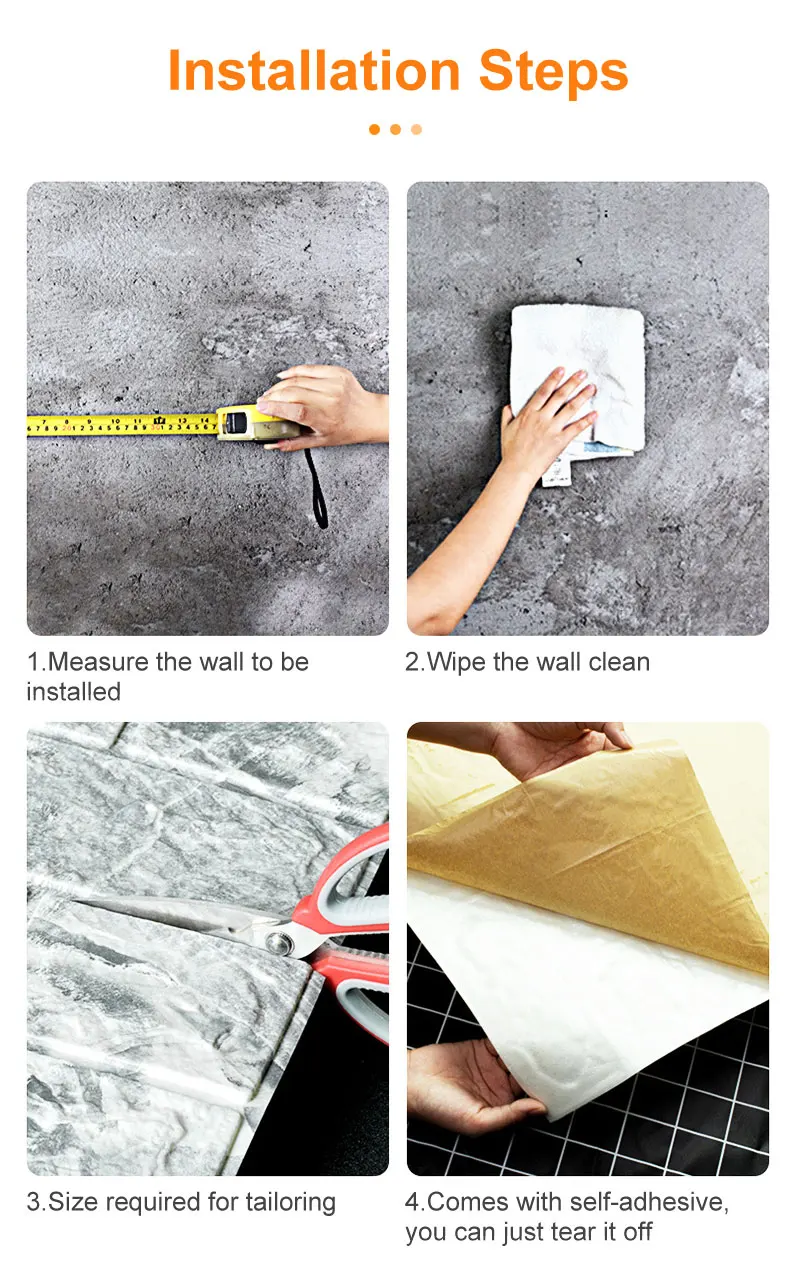 Installation Steps

1.Measure the wall to be installed

2.Wipe the wall clean

3.Size required for tailoring

4.Comes with self-adhesive, you can just tear it off