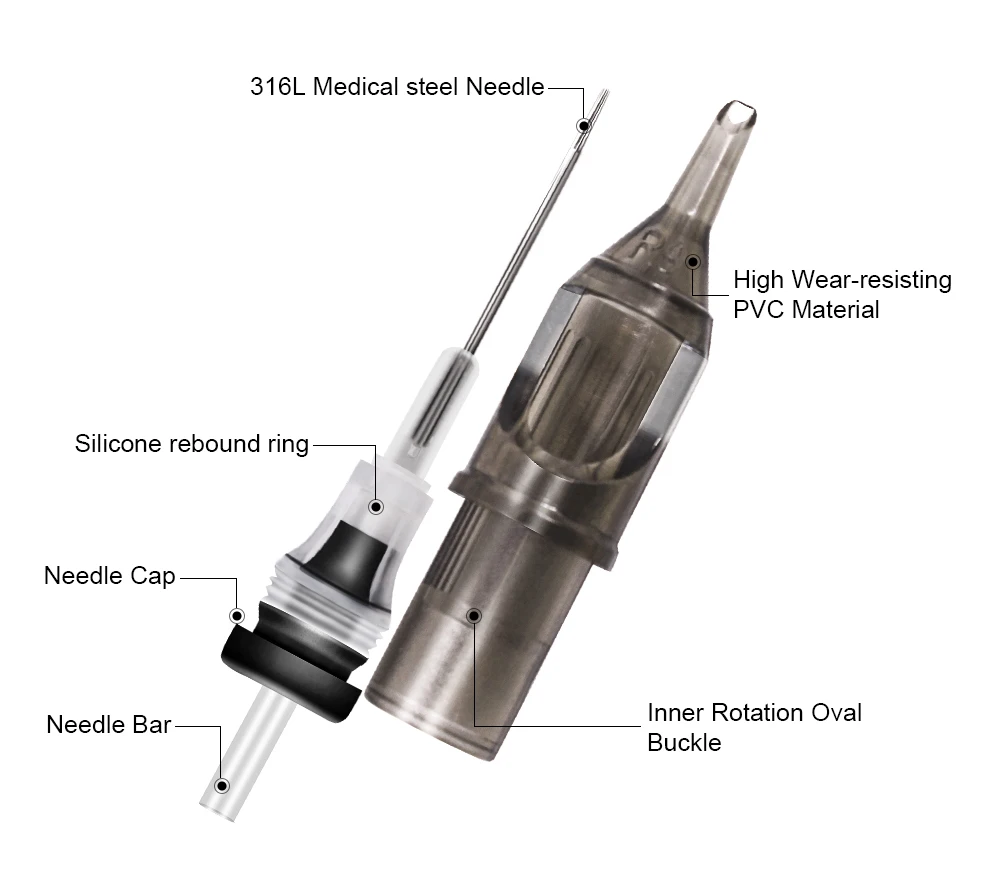 316L Medical steel Needle

High Wear-resisting PVC Material

Silicone rebound ring

Needle Cap

Needle Bar

Inner Rotation Oval Buckle