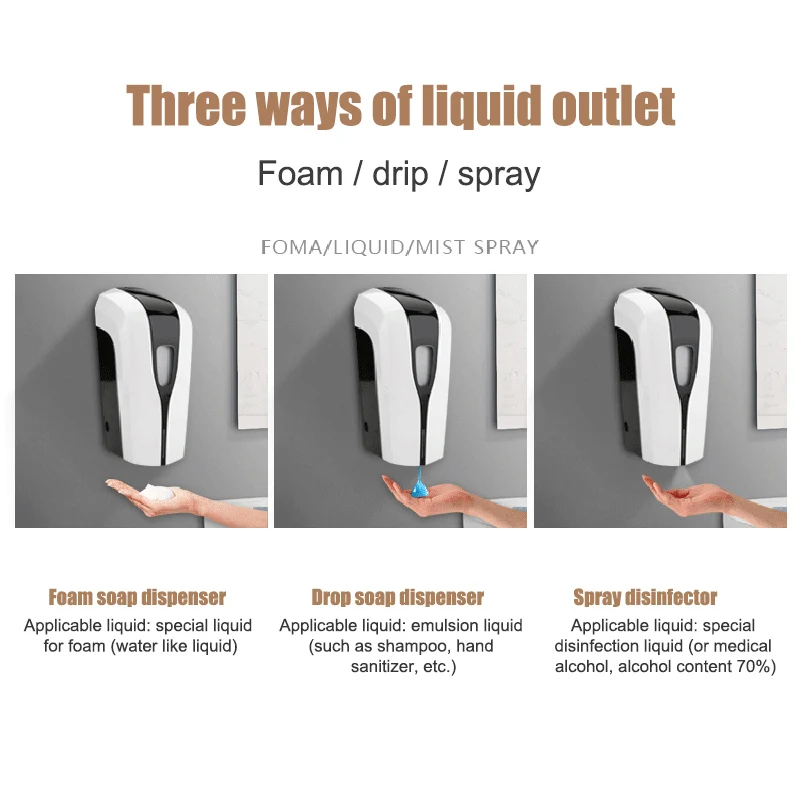 Three ways of liquid outlet

Foam / drip / spray

FOMA/LIQUID/MIST SPRAY

Foam soap dispenser
Applicable liquid: special liquid for foam (water like liquid)

Drop soap dispenser
Applicable liquid: emulsion liquid (such as shampoo, hand sanitizer, etc.)

Spray disinfector
Applicable liquid: special disinfection liquid (or medical alcohol, alcohol content 70%)