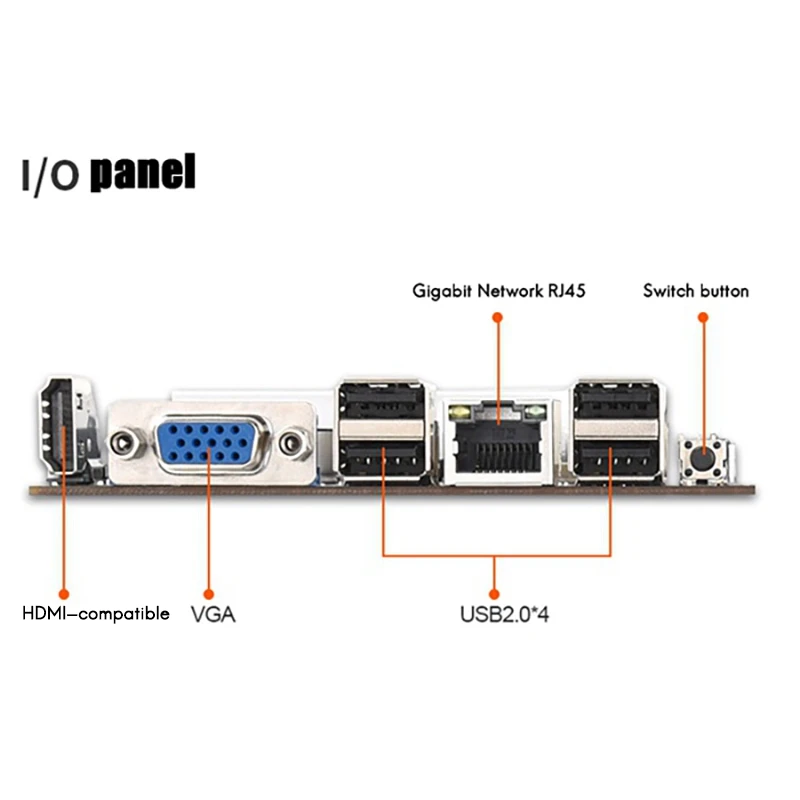 I/O panel

Gigabit Network RJ45

Switch button

HDMI-compatible

VGA

USB2.0*4