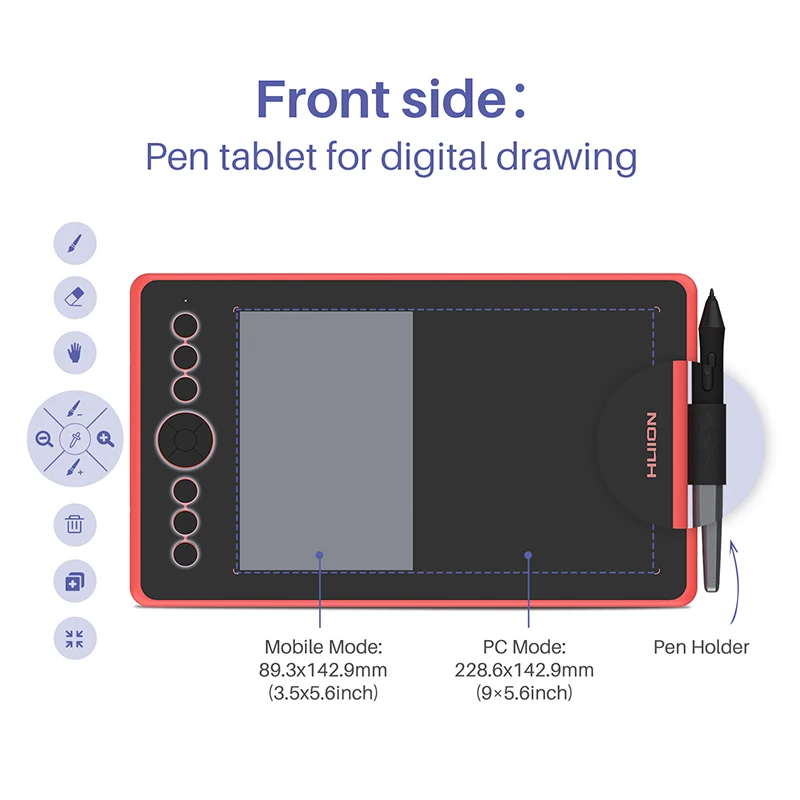 Front side:
Pen tablet for digital drawing

HUION

Mobile Mode:
89.3x142.9mm
(3.5x5.6inch)

PC Mode:
228.6x142.9mm
(9×5.6inch)

Pen Holder