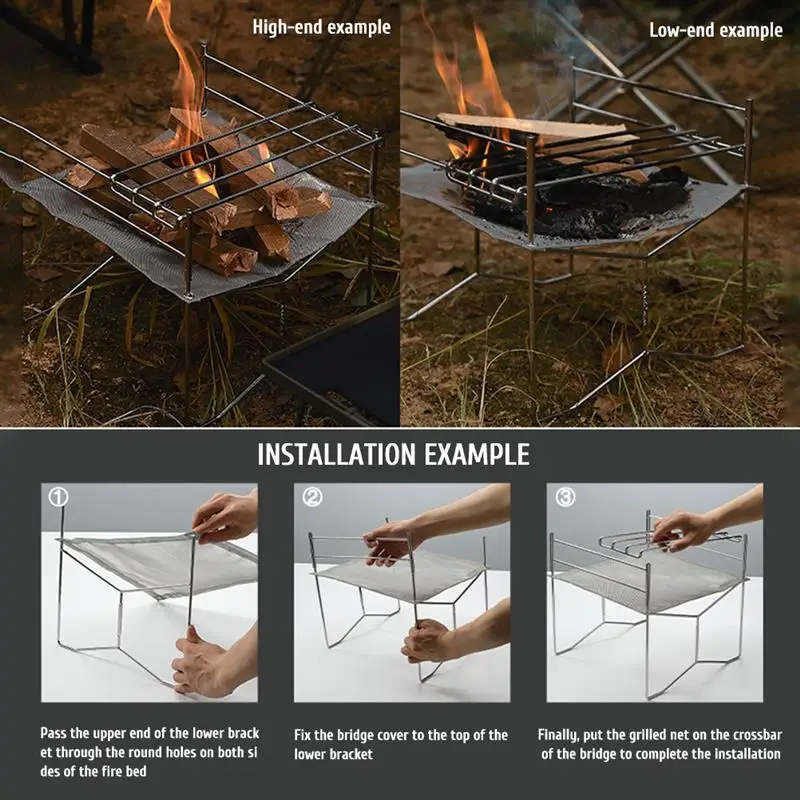 High-end example

Low-end example

INSTALLATION EXAMPLE

①

②

③

Pass the upper end of the lower brack et through the round holes on both si des of the fire bed

Fix the bridge cover to the top of the lower bracket

Finally, put the grilled net on the crossbar of the bridge to complete the installation