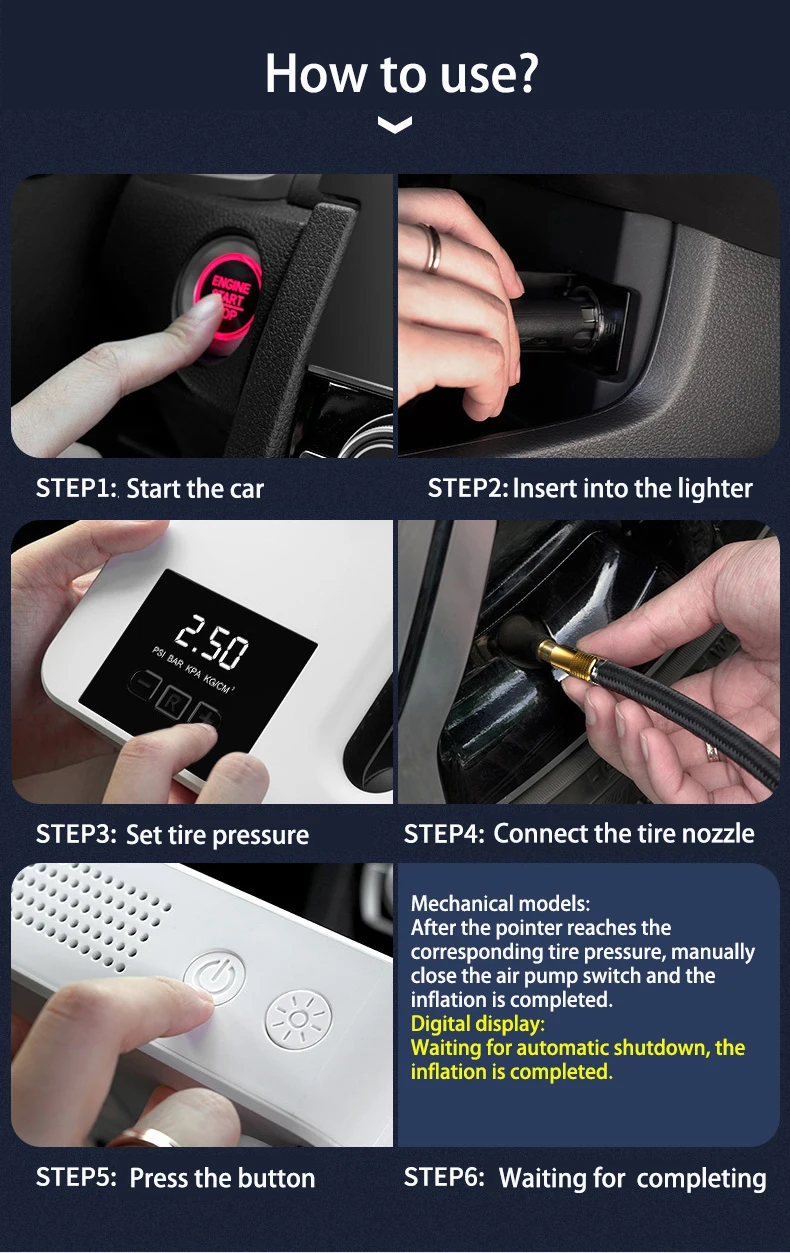 How to use?

ENGINE START STOP

STEP1: Start the car

STEP2: Insert into the lighter

2.50
PSI BAR KPA KG/CM²
R

STEP3: Set tire pressure

STEP4: Connect the tire nozzle

Mechanical models:
After the pointer reaches the corresponding tire pressure, manually close the air pump switch and the inflation is completed.
Digital display:
Waiting for automatic shutdown, the inflation is completed.

STEP5: Press the button

STEP6: Waiting for completing