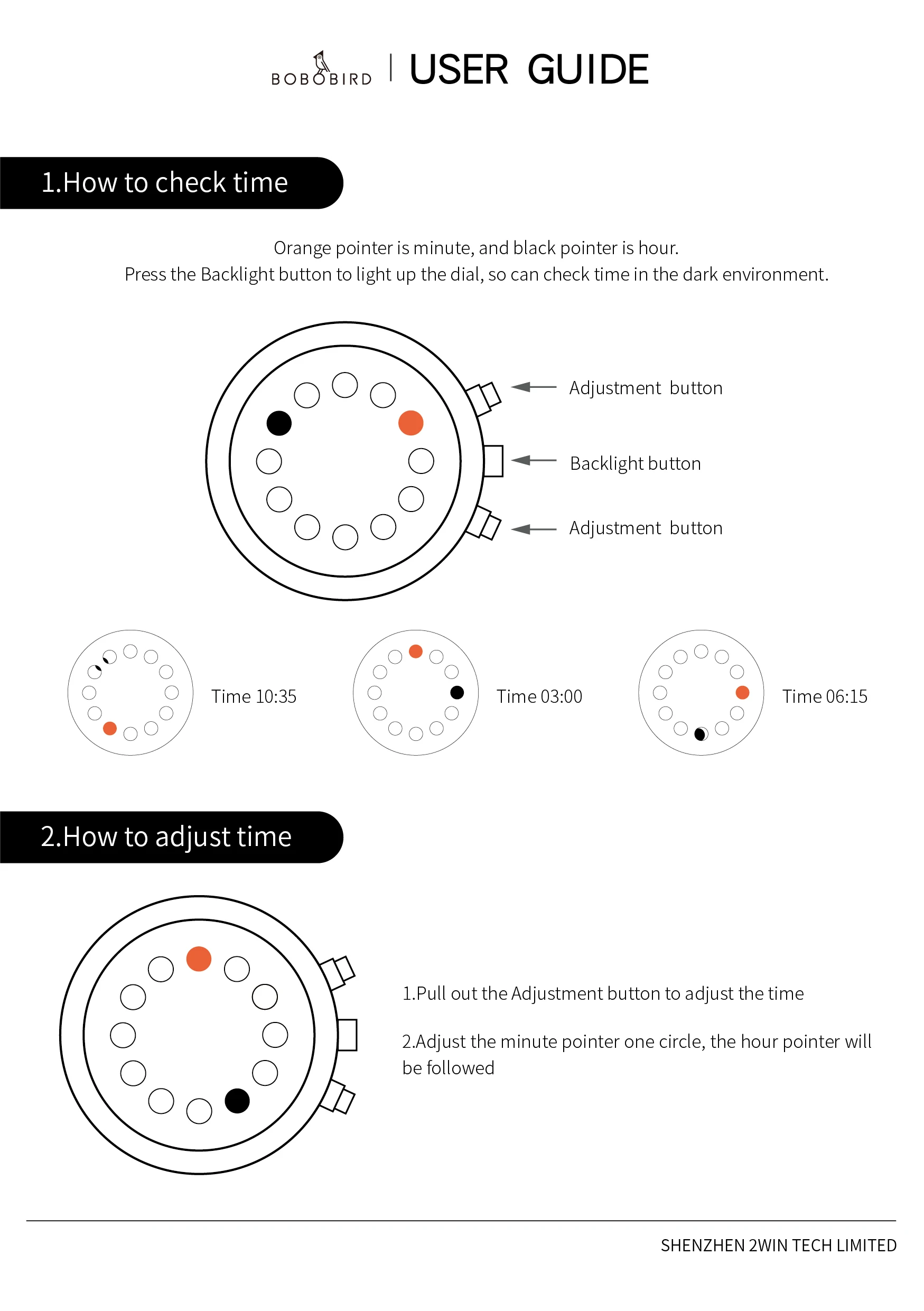 BOBOBIRD | USER GUIDE

1.How to check time

Orange pointer is minute, and black pointer is hour.
Press the Backlight button to light up the dial, so can check time in the dark environment.

Adjustment button

Backlight button

Adjustment button

Time 10:35

Time 03:00

Time 06:15

2.How to adjust time

1.Pull out the Adjustment button to adjust the time

2.Adjust the minute pointer one circle, the hour pointer will be followed

SHENZHEN 2WIN TECH LIMITED