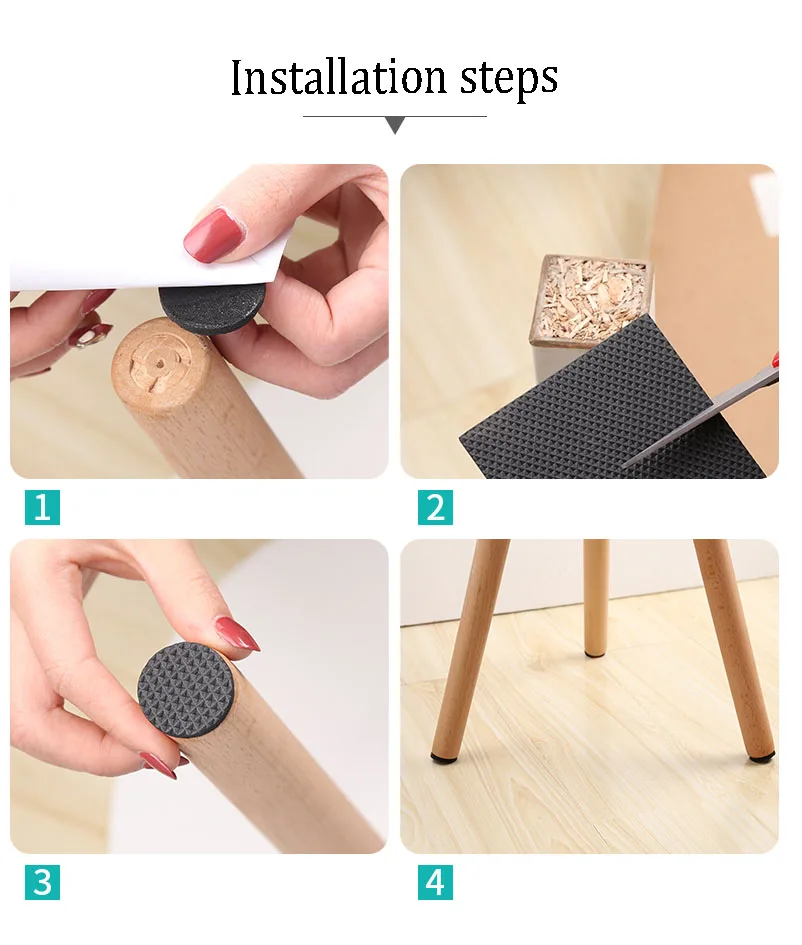 Installation steps

1

2

3

4