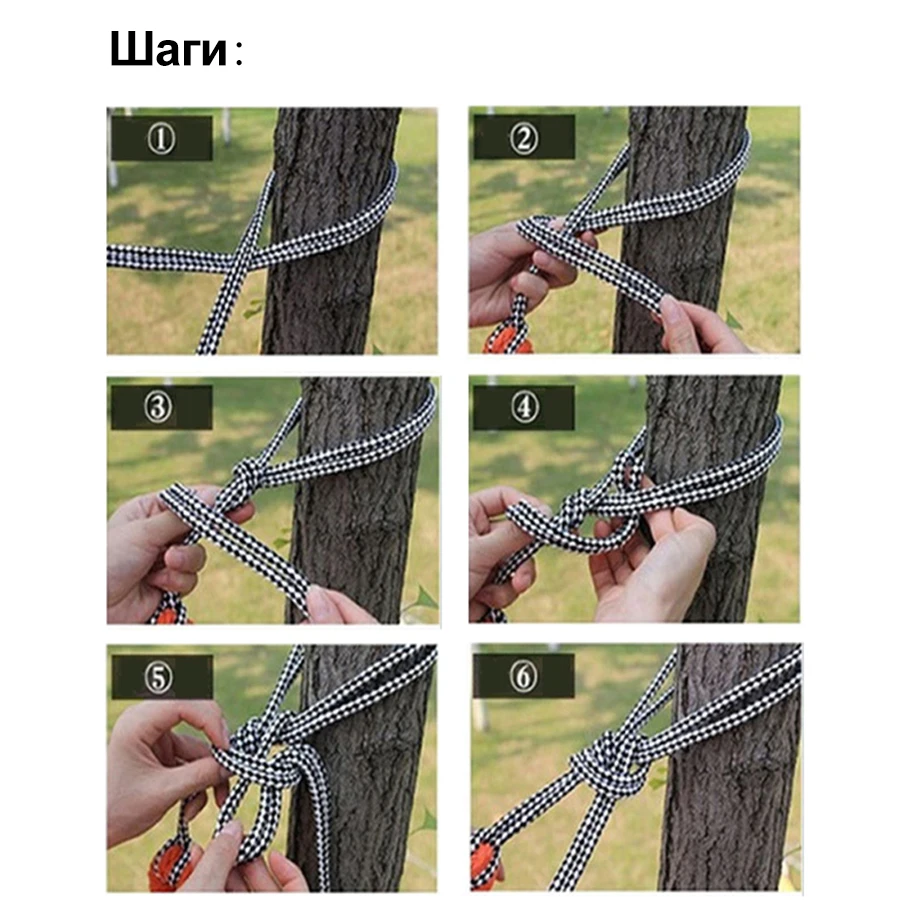 Шаги:

①

②

③

④

⑤

⑥