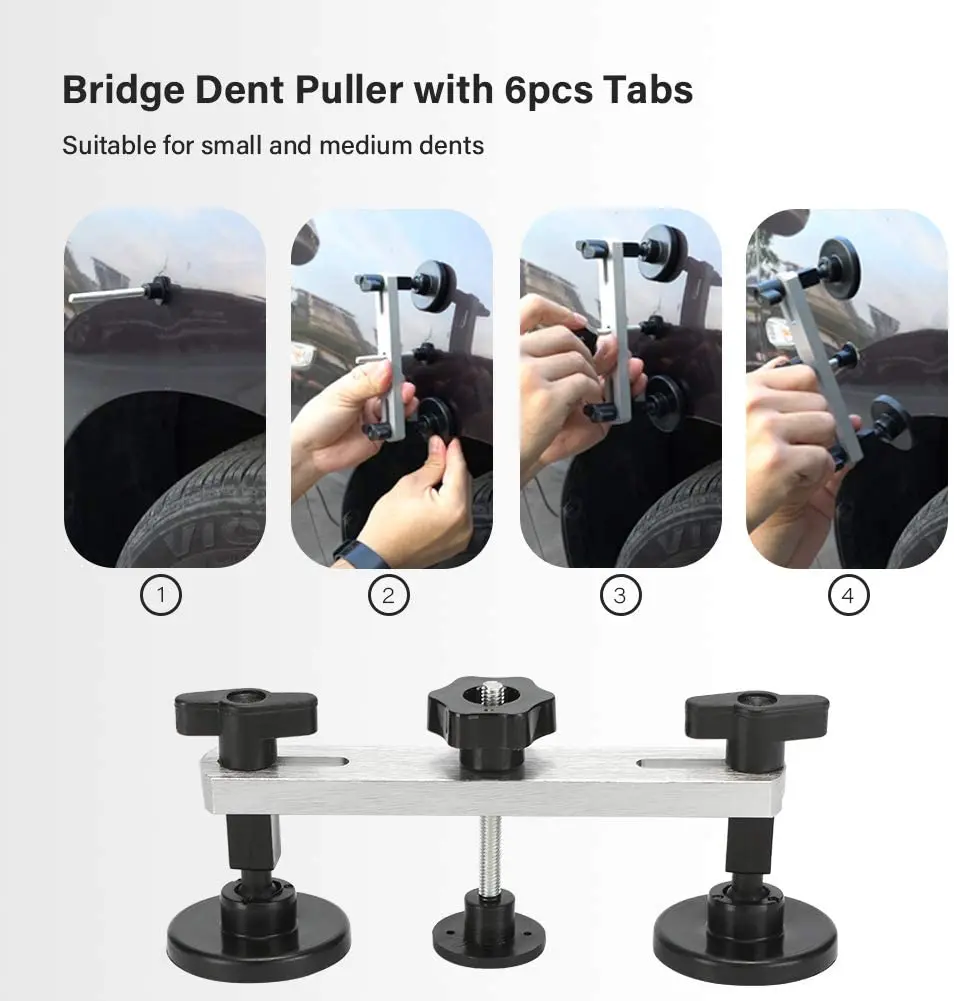 Bridge Dent Puller with 6pcs Tabs

Suitable for small and medium dents

1

2

3

4