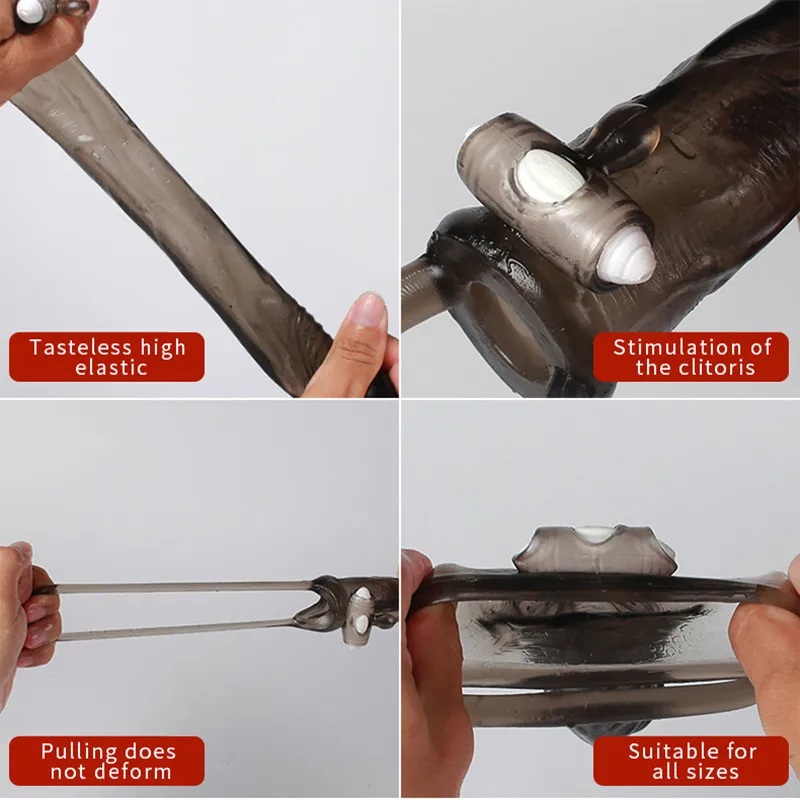 Tasteless high elastic

Stimulation of the clitoris

Pulling does not deform

Suitable for all sizes