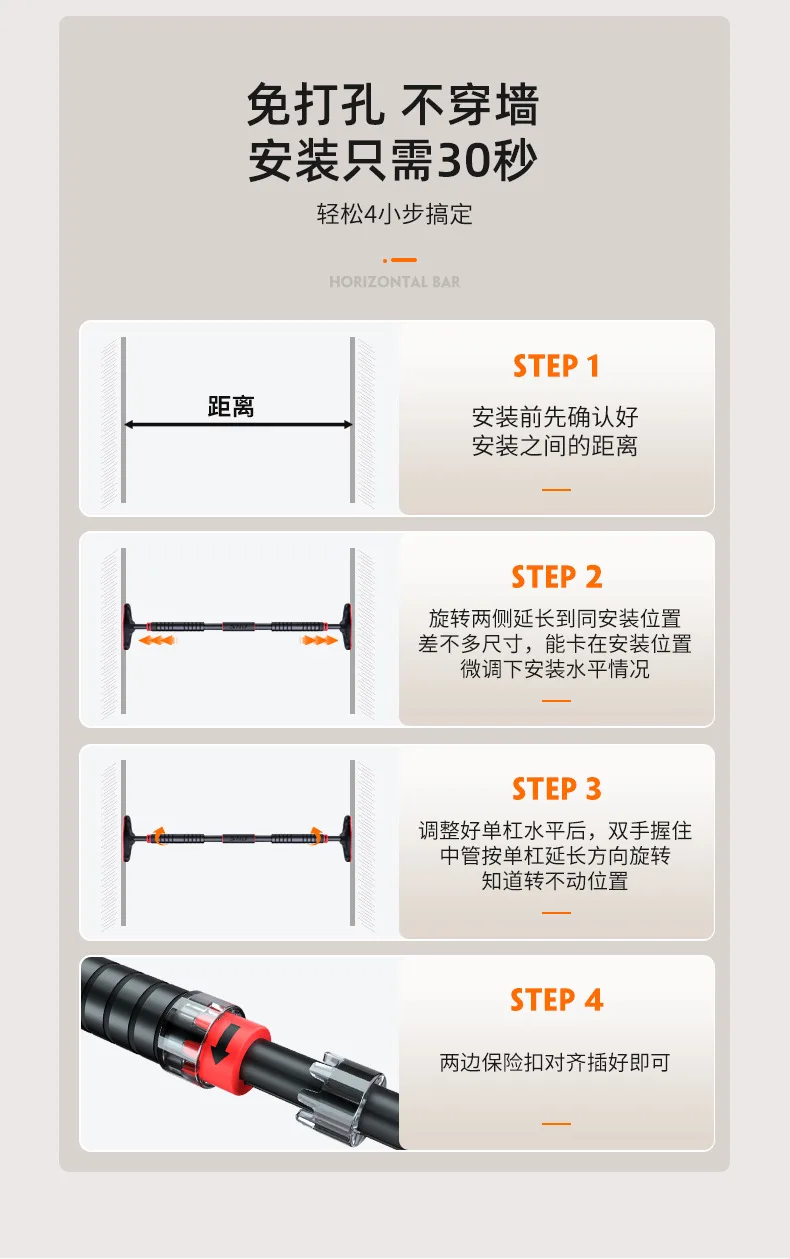 免打孔 不穿墙
安装只需30秒

轻松4小步搞定

HORIZONTAL BAR

距离

STEP 1

安装前先确认好
安装之间的距离

STEP 2

旋转两侧延长到同安装位置
差不多尺寸，能卡在安装位置
微调下安装水平情况

STEP 3

调整好单杠水平后，双手握住
中管按单杠延长方向旋转
知道转不动位置

STEP 4

两边保险扣对齐插好即可