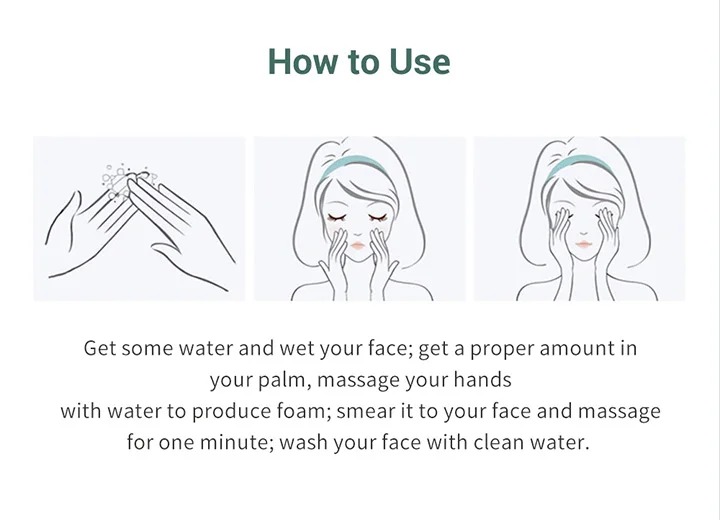 How to Use

Get some water and wet your face; get a proper amount in your palm, massage your hands
with water to produce foam; smear it to your face and massage for one minute; wash your face with clean water.